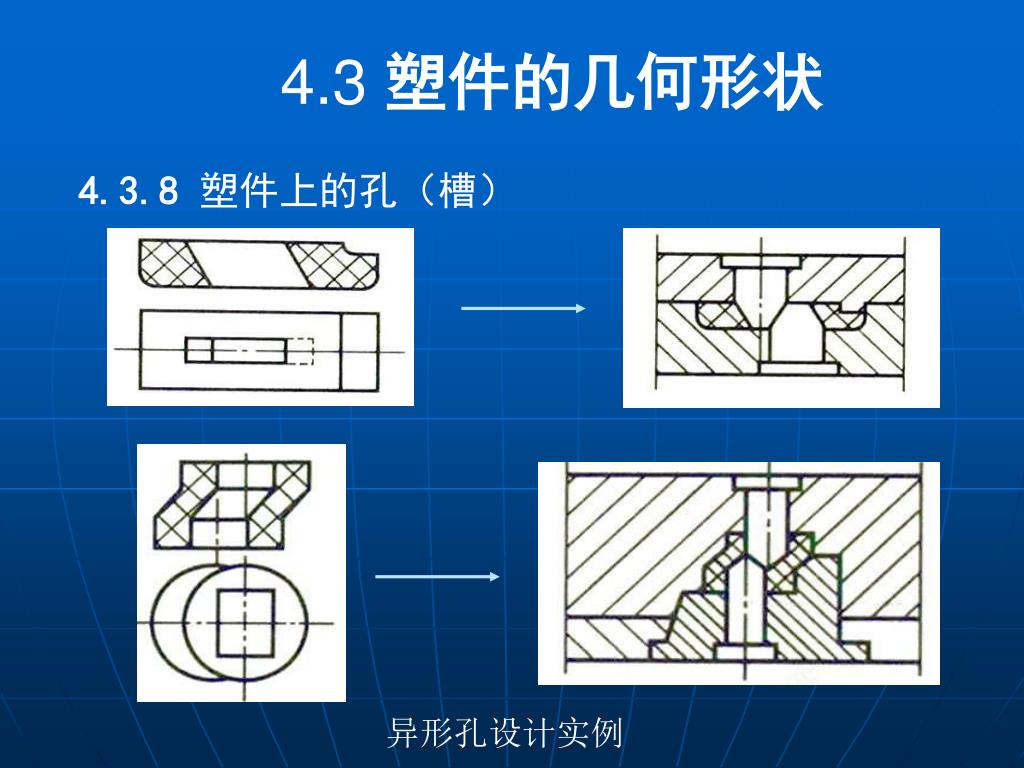 4.3 塑件的几何形状

4.3.8 塑件上的孔（槽）

异形孔设计实例