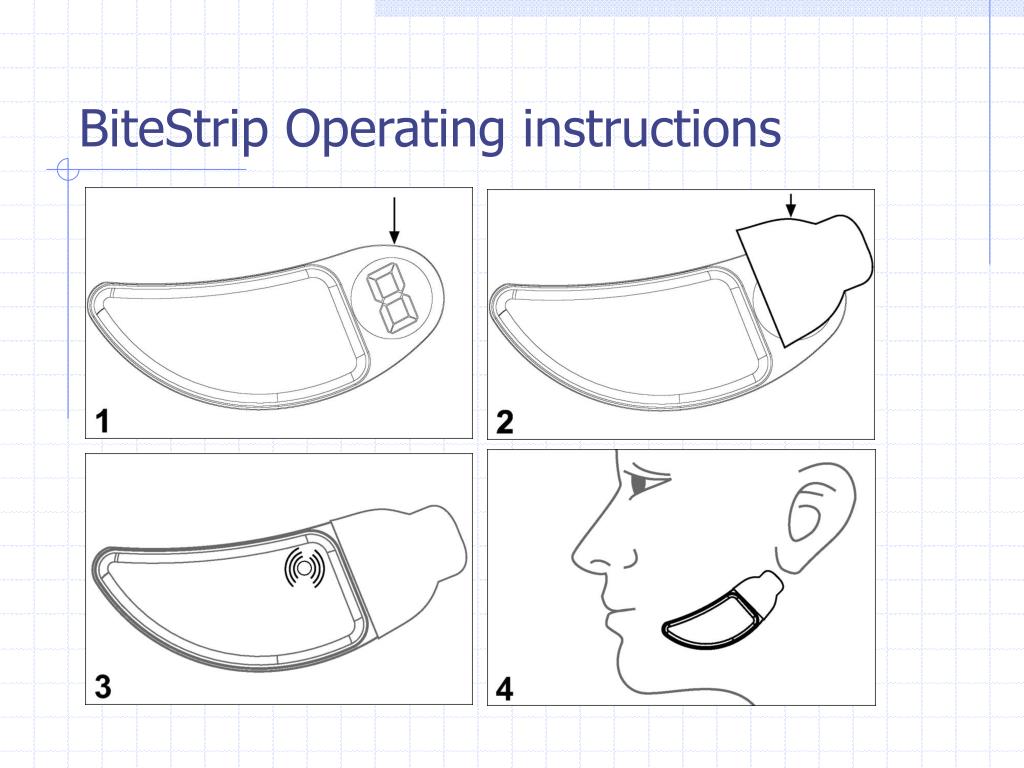 BiteStrip Operating instructions

1

2

3

4