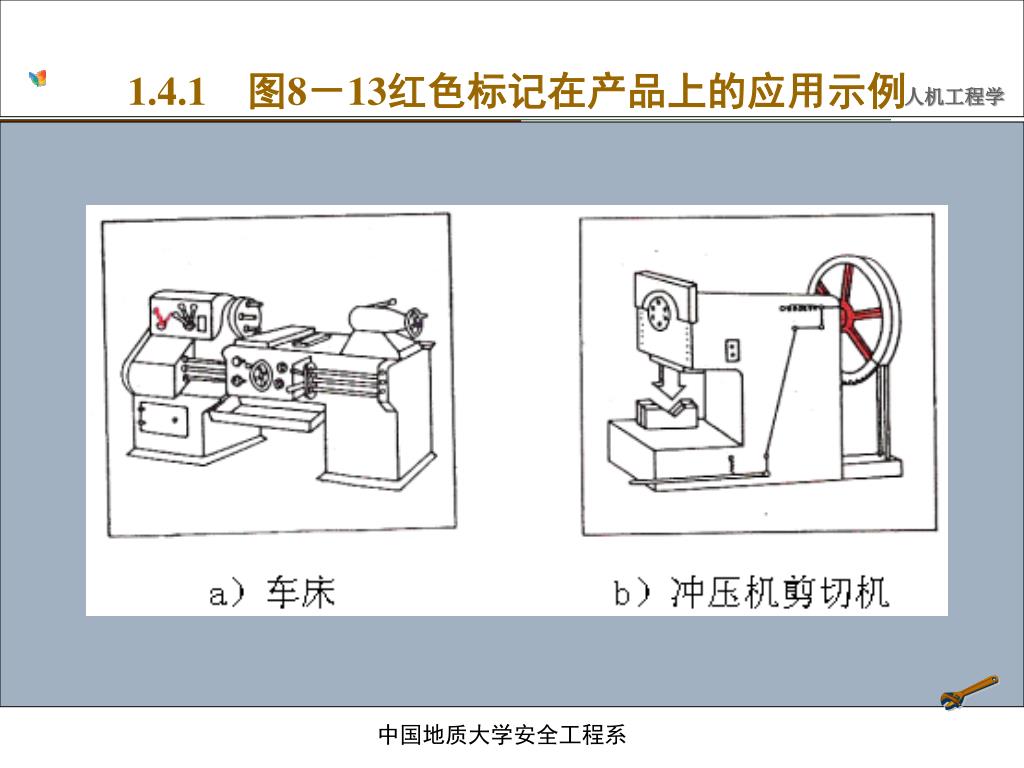 1.4.1 图8－13红色标记在产品上的应用示例

人机工程学

a）车床

b）冲压机剪切机

中国地质大学安全工程系