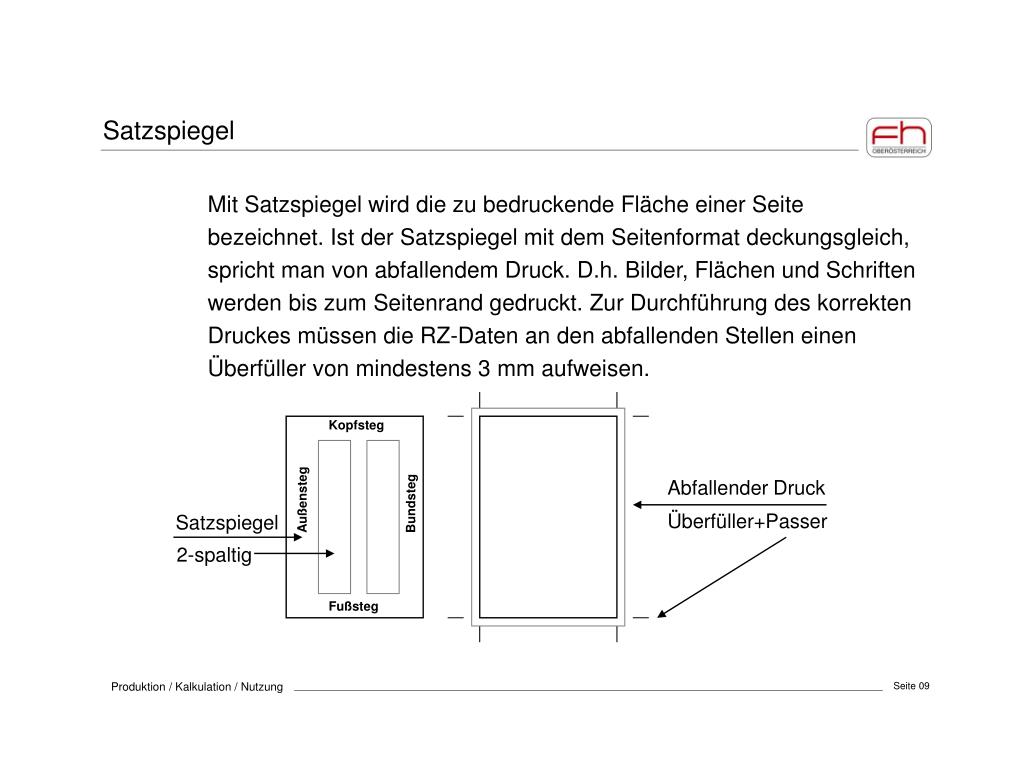 Satzspiegel

fh
OBERÖSTERREICH

Mit Satzspiegel wird die zu bedruckende Fläche einer Seite bezeichnet. Ist der Satzspiegel mit dem Seitenformat deckungsgleich, spricht man von abfallendem Druck. D.h. Bilder, Flächen und Schriften werden bis zum Seitenrand gedruckt. Zur Durchführung des korrekten Druckes müssen die RZ-Daten an den abfallenden Stellen einen Überfüller von mindestens 3 mm aufweisen.

Kopfsteg
Außensteg
Bundsteg
Fußsteg
Satzspiegel
2-spaltig

Abfallender Druck
Überfüller+Passer

Produktion / Kalkulation / Nutzung

Seite 09