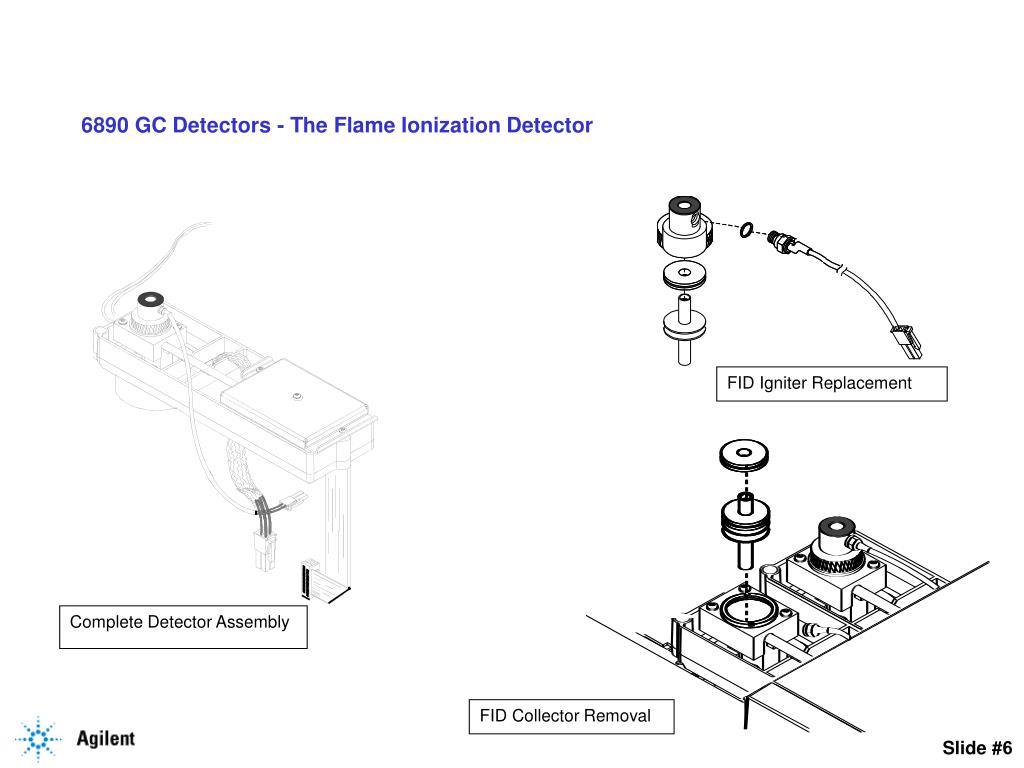 6890 GC Detectors - The Flame Ionization Detector

FID Igniter Replacement

Complete Detector Assembly

FID Collector Removal

Agilent

Slide #6