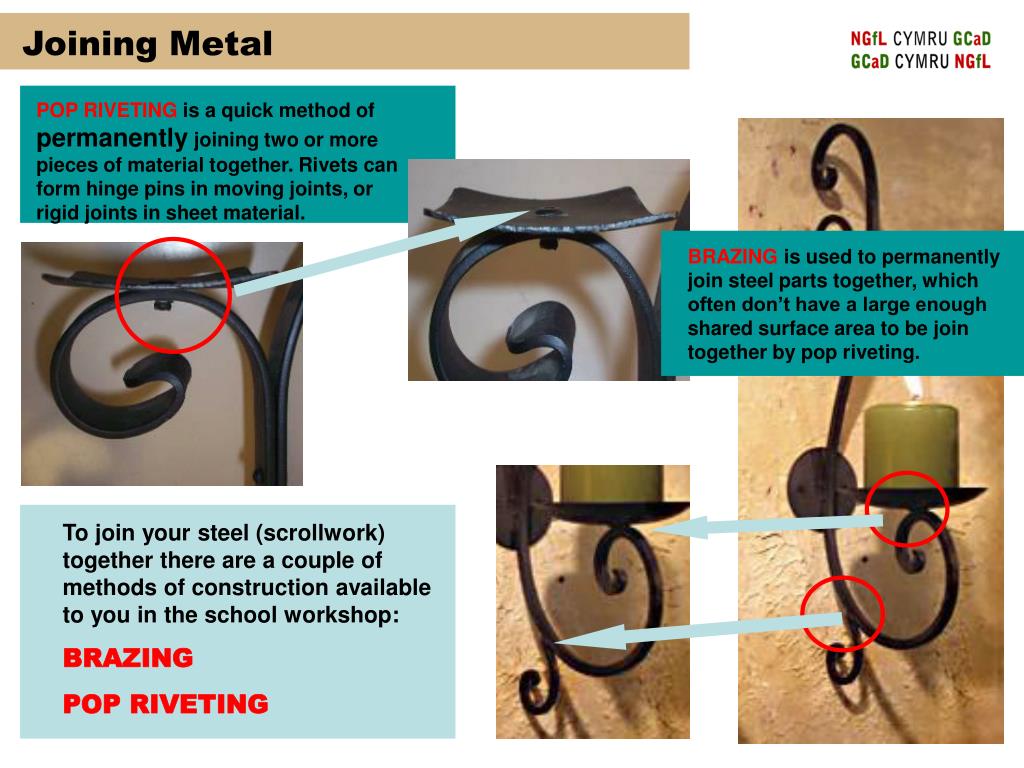 Joining Metal

NGfL CYMRU GCaD
GCaD CYMRU NGfL

POP RIVETING is a quick method of permanently joining two or more pieces of material together. Rivets can form hinge pins in moving joints, or rigid joints in sheet material.

BRAZING is used to permanently join steel parts together, which often don't have a large enough shared surface area to be join together by pop riveting.

To join your steel (scrollwork) together there are a couple of methods of construction available to you in the school workshop:

BRAZING

POP RIVETING