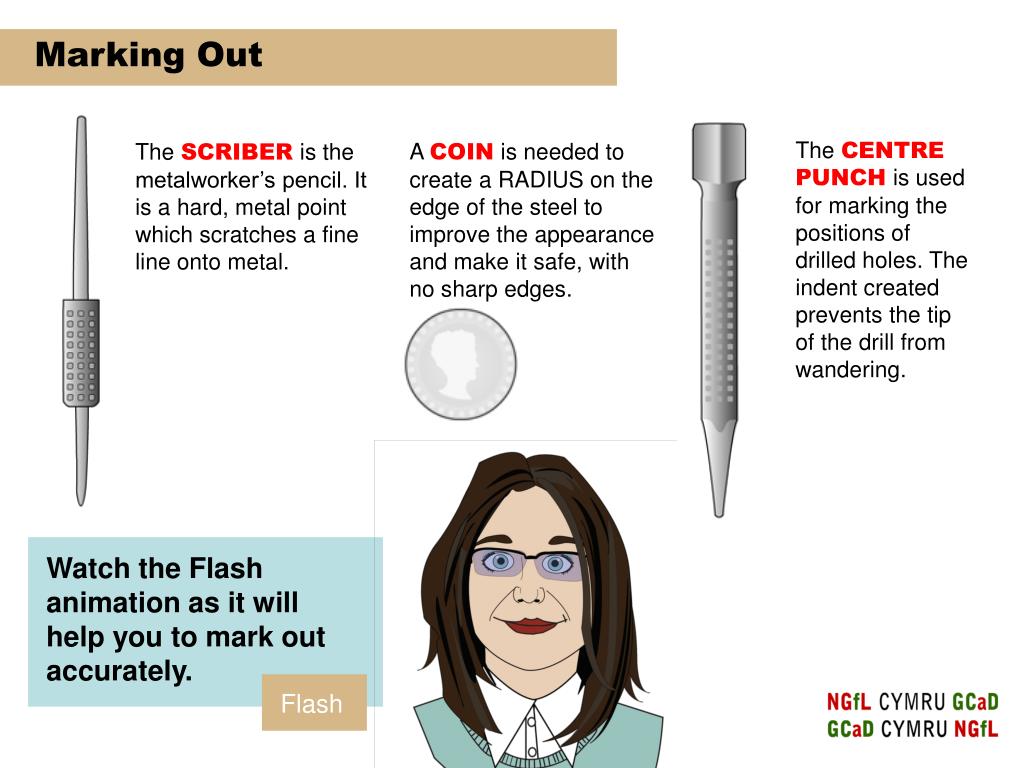 Marking Out

The SCRIBER is the metalworker's pencil. It is a hard, metal point which scratches a fine line onto metal.

A COIN is needed to create a RADIUS on the edge of the steel to improve the appearance and make it safe, with no sharp edges.

The CENTRE PUNCH is used for marking the positions of drilled holes. The indent created prevents the tip of the drill from wandering.

Watch the Flash animation as it will help you to mark out accurately.

Flash

NGfL CYMRU GCaD
GCaD CYMRU NGfL