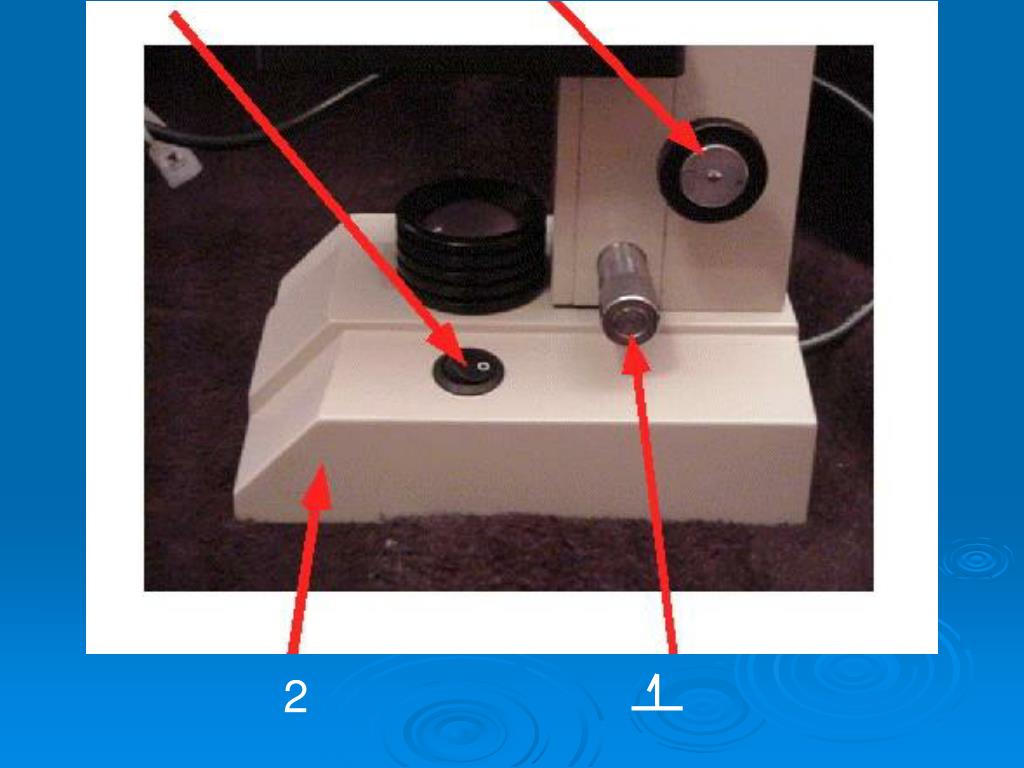 2

1