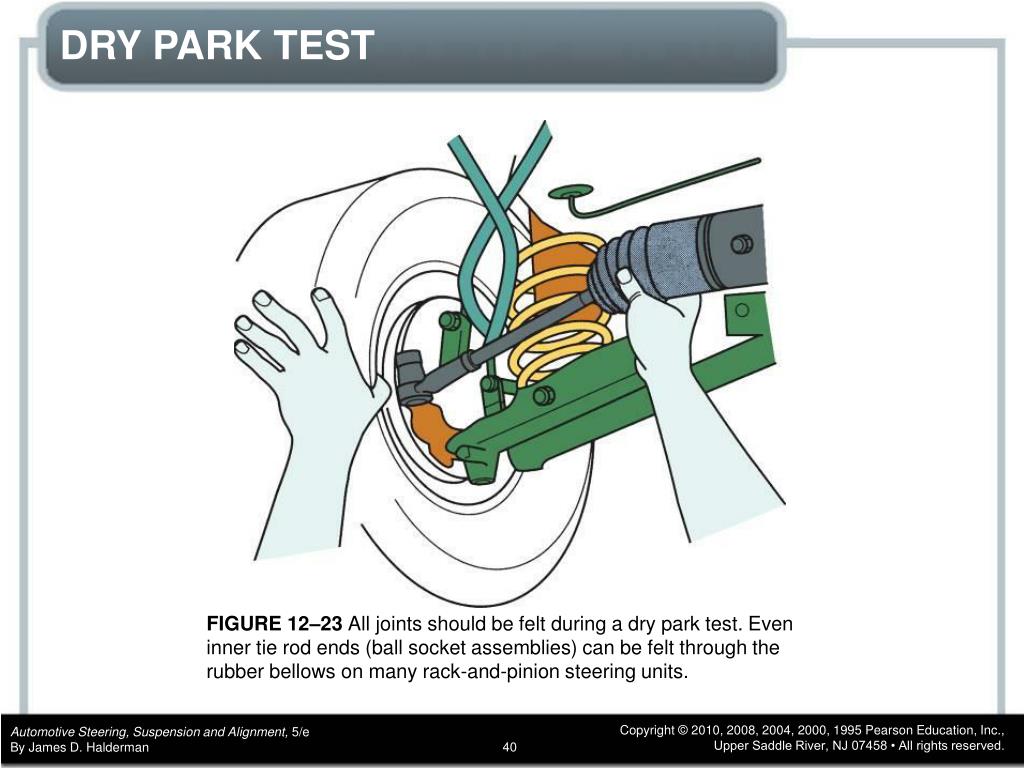 DRY PARK TEST

FIGURE 12–23 All joints should be felt during a dry park test. Even inner tie rod ends (ball socket assemblies) can be felt through the rubber bellows on many rack-and-pinion steering units.

Automotive Steering, Suspension and Alignment, 5/e
By James D. Halderman

40

Copyright © 2010, 2008, 2004, 2000, 1995 Pearson Education, Inc.,
Upper Saddle River, NJ 07458 • All rights reserved.