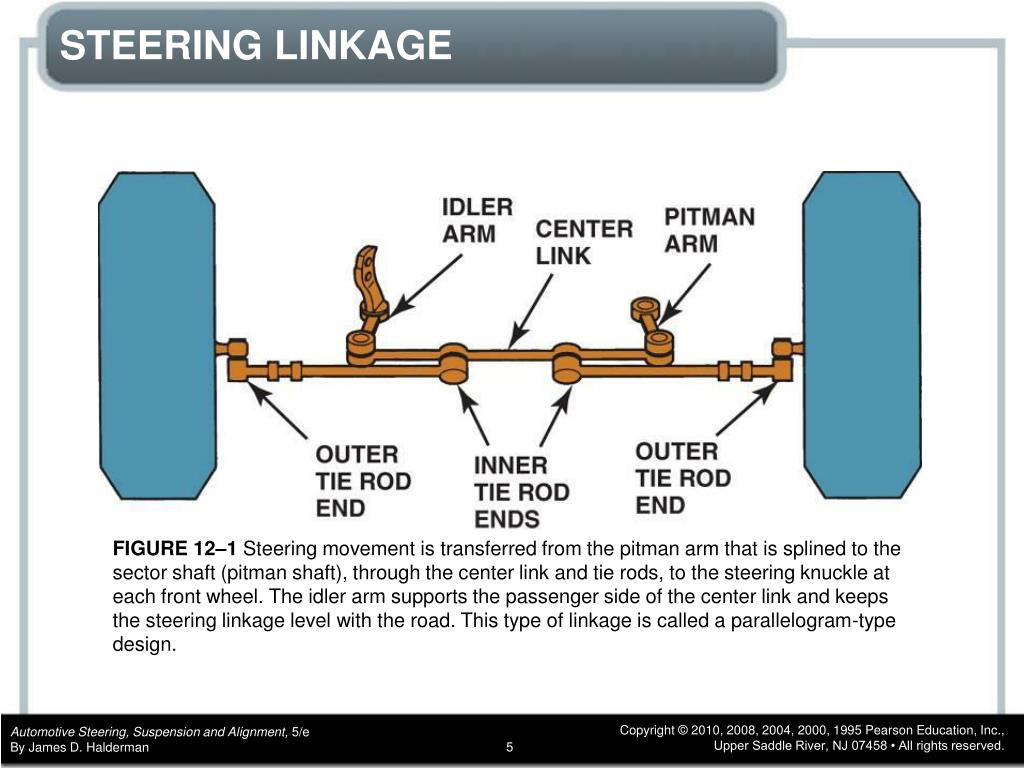 STEERING LINKAGE

IDLER ARM

CENTER LINK

PITMAN ARM

OUTER TIE ROD END

INNER TIE ROD ENDS

OUTER TIE ROD END

FIGURE 12–1 Steering movement is transferred from the pitman arm that is splined to the sector shaft (pitman shaft), through the center link and tie rods, to the steering knuckle at each front wheel. The idler arm supports the passenger side of the center link and keeps the steering linkage level with the road. This type of linkage is called a parallelogram-type design.

Automotive Steering, Suspension and Alignment, 5/e
By James D. Halderman

5

Copyright © 2010, 2008, 2004, 2000, 1995 Pearson Education, Inc.,
Upper Saddle River, NJ 07458 • All rights reserved.