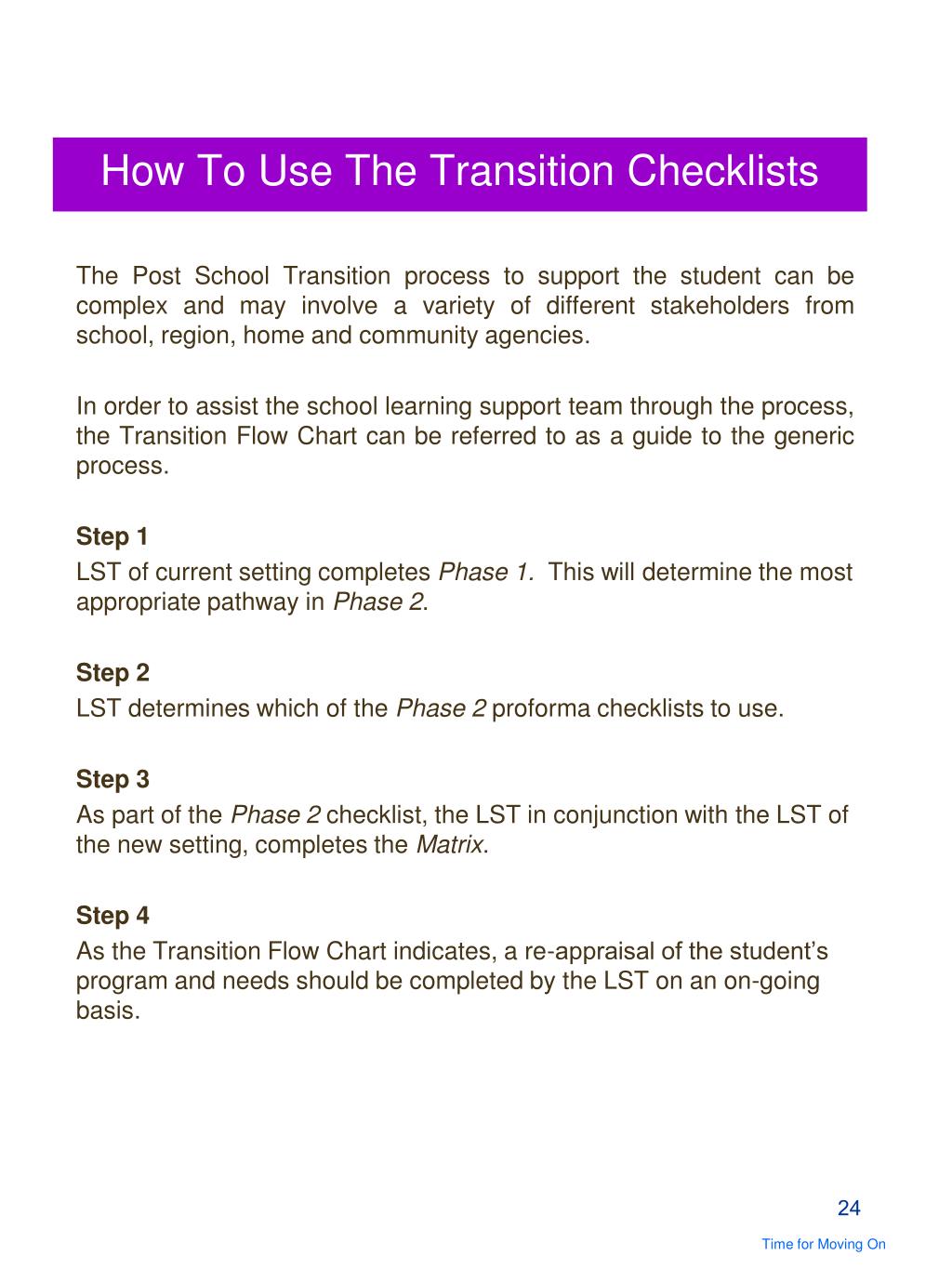 How To Use The Transition Checklists

The Post School Transition process to support the student can be complex and may involve a variety of different stakeholders from school, region, home and community agencies.

In order to assist the school learning support team through the process, the Transition Flow Chart can be referred to as a guide to the generic process.

Step 1
LST of current setting completes Phase 1. This will determine the most appropriate pathway in Phase 2.

Step 2
LST determines which of the Phase 2 proforma checklists to use.

Step 3
As part of the Phase 2 checklist, the LST in conjunction with the LST of the new setting, completes the Matrix.

Step 4
As the Transition Flow Chart indicates, a re-appraisal of the student's program and needs should be completed by the LST on an on-going basis.

24

Time for Moving On