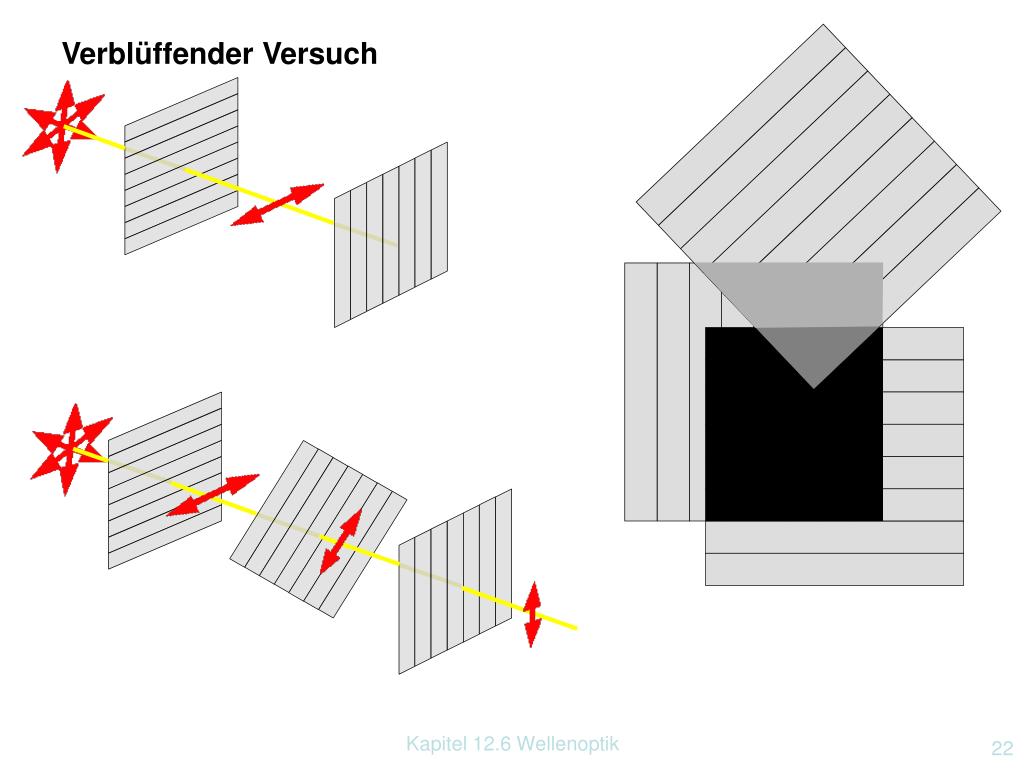 Verblüffender Versuch

Kapitel 12.6 Wellenoptik

22