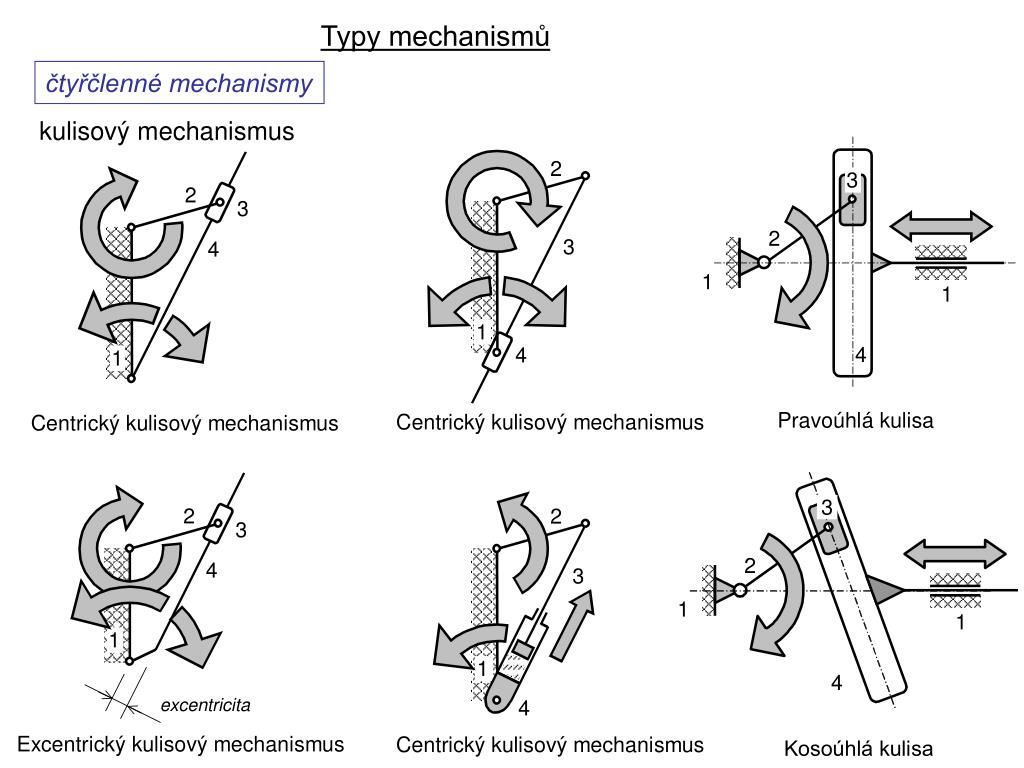 Typy mechanismů

čtyřčlenné mechanismy

kulisový mechanismus

2
3
4
1

Centrický kulisový mechanismus

2
3
1
4

Centrický kulisový mechanismus

3
2
1
1
4

Pravoúhlá kulisa

2
3
4
1
excentricita

Excentrický kulisový mechanismus

2
3
1
4

Centrický kulisový mechanismus

3
2
1
1
4

Kosoúhlá kulisa