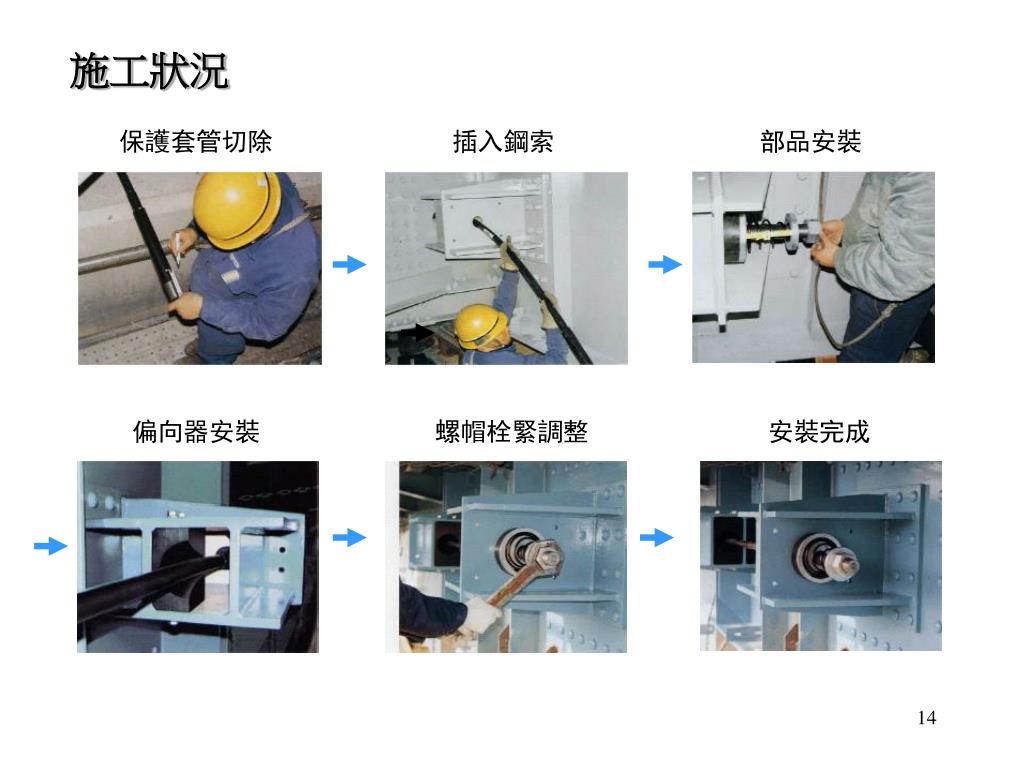 施工狀況

保護套管切除

插入鋼索

部品安裝

偏向器安裝

螺帽栓緊調整

安裝完成

14