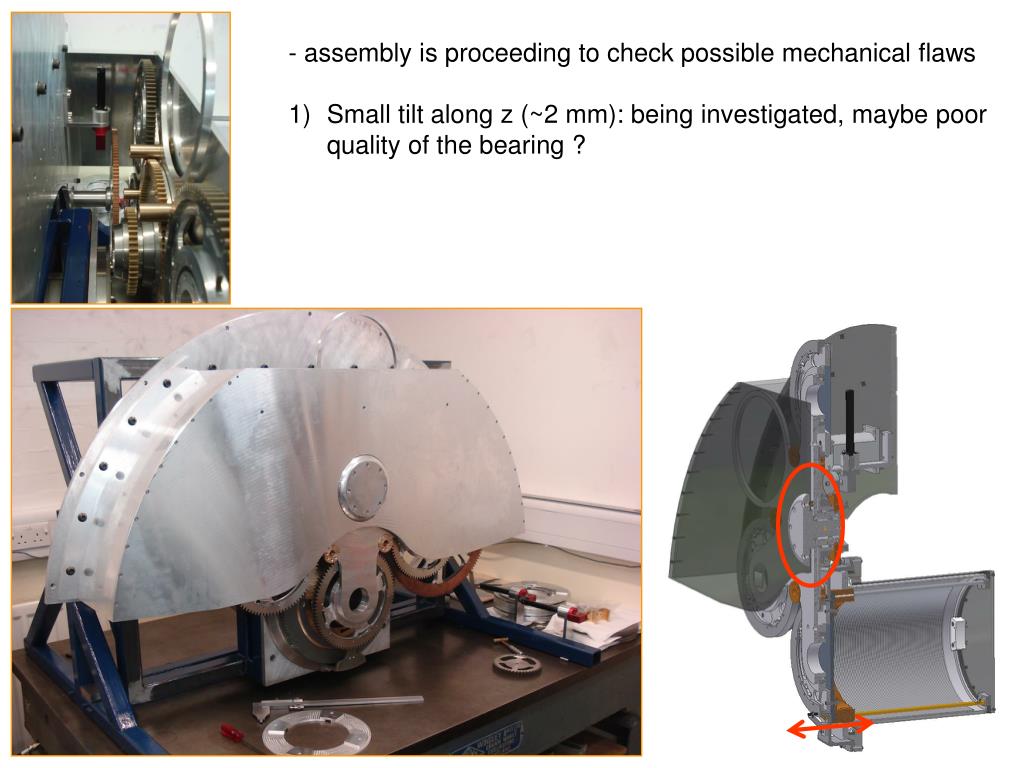 - assembly is proceeding to check possible mechanical flaws

1) Small tilt along z (~2 mm): being investigated, maybe poor quality of the bearing ?