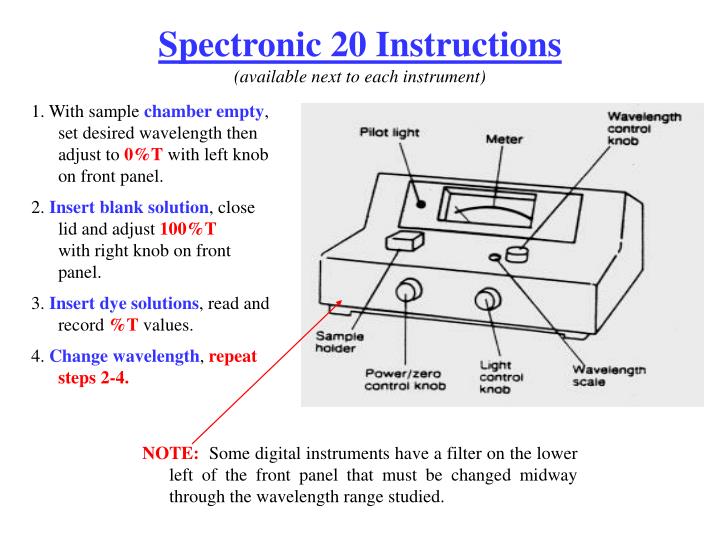 Spectronic 20 Instructions
(available next to each instrument)

1. With sample chamber empty, set desired wavelength then adjust to 0%T with left knob on front panel.

2. Insert blank solution, close lid and adjust 100%T with right knob on front panel.

3. Insert dye solutions, read and record %T values.

4. Change wavelength, repeat steps 2-4.

Pilot light
Meter
Wavelength control knob
Sample holder
Power/zero control knob
Light control knob
Wavelength scale

NOTE: Some digital instruments have a filter on the lower left of the front panel that must be changed midway through the wavelength range studied.