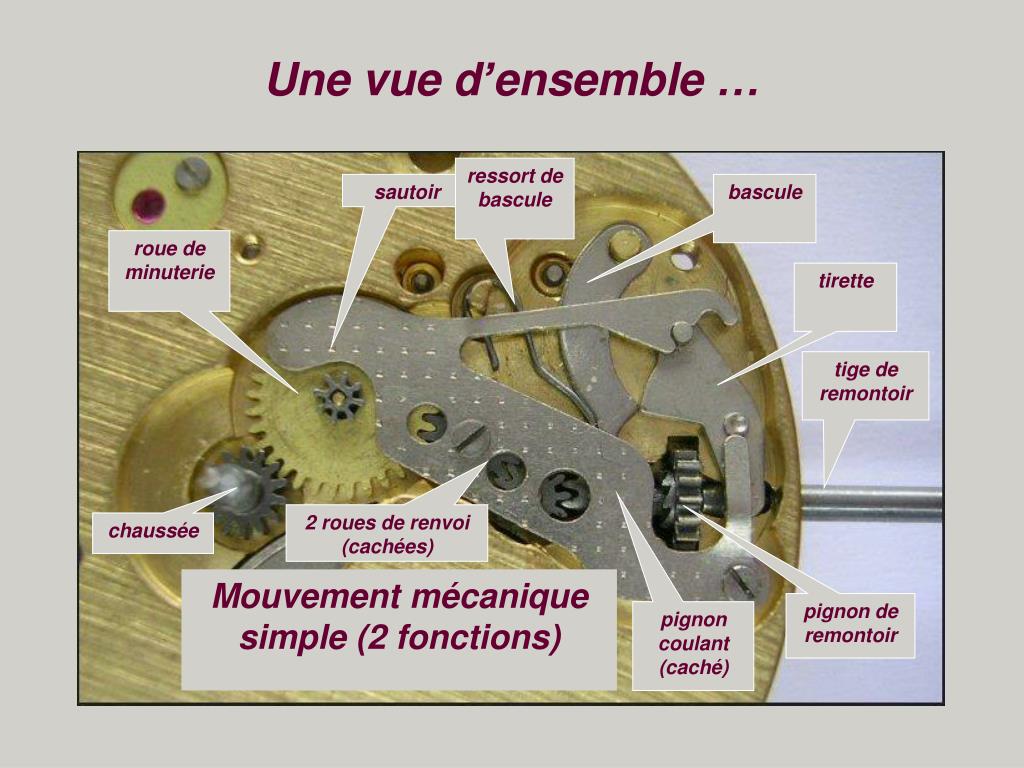 Une vue d’ensemble …

sautoir

ressort de bascule

bascule

roue de minuterie

tirette

tige de remontoir

chaussée

2 roues de renvoi (cachées)

Mouvement mécanique simple (2 fonctions)

pignon coulant (caché)

pignon de remontoir