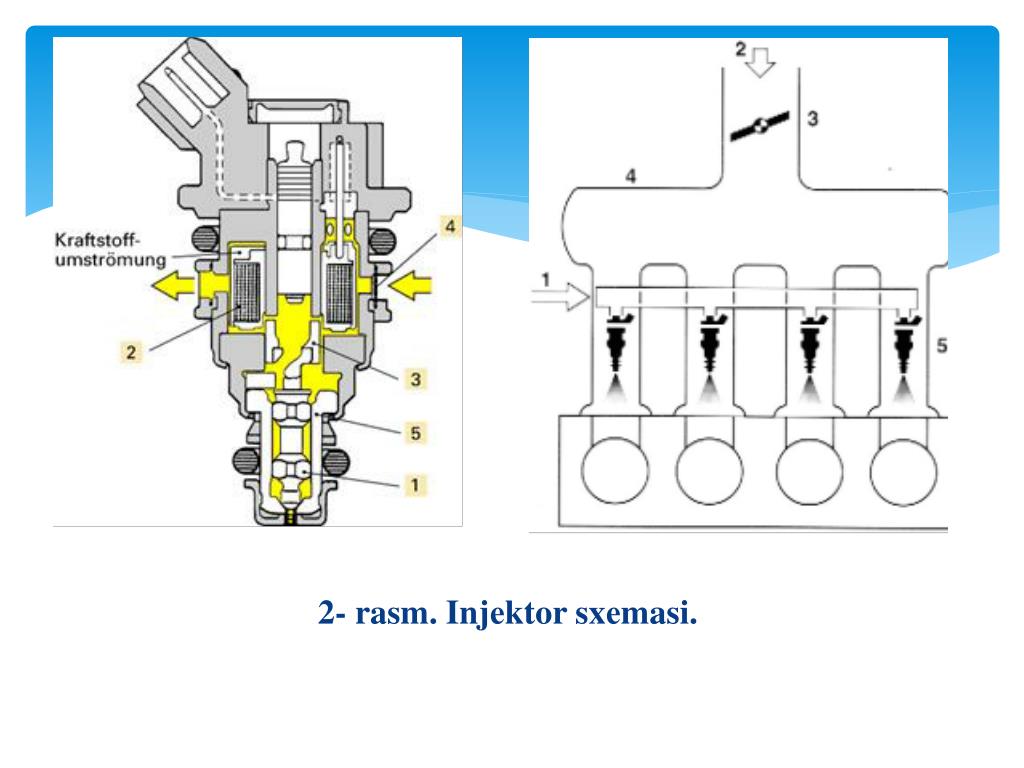 Kraftstoff-umströmung

4

2

3

5

1

2

3

4

1

5

2- rasm. Injektor sxemasi.