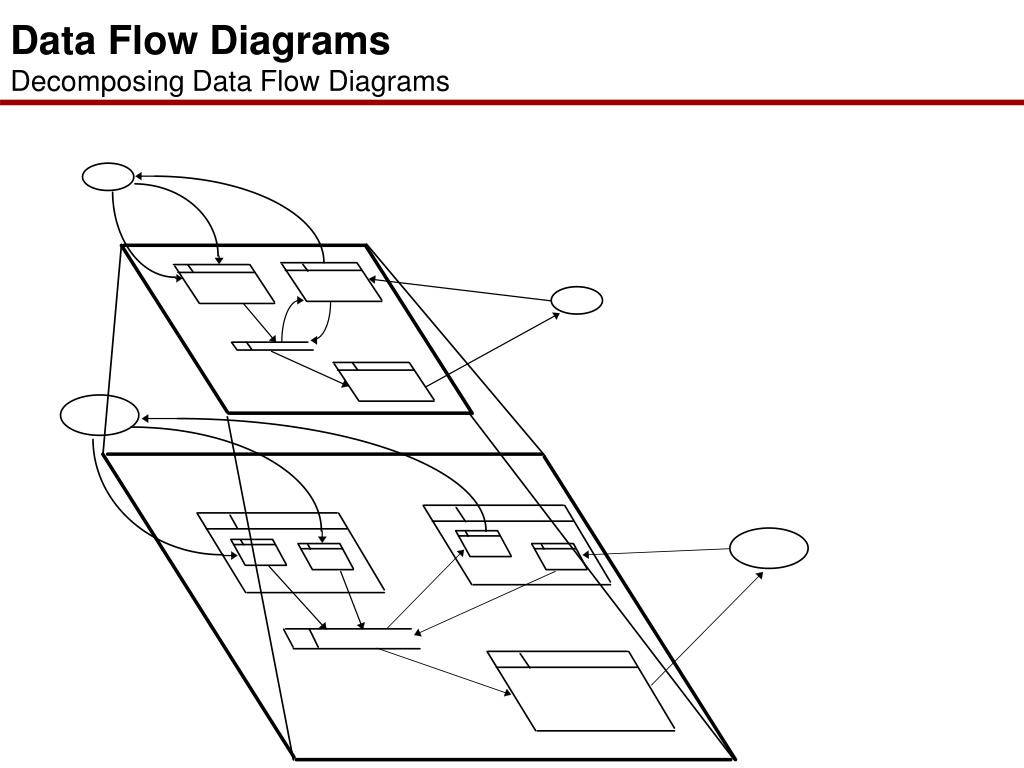 Data Flow Diagrams
Decomposing Data Flow Diagrams