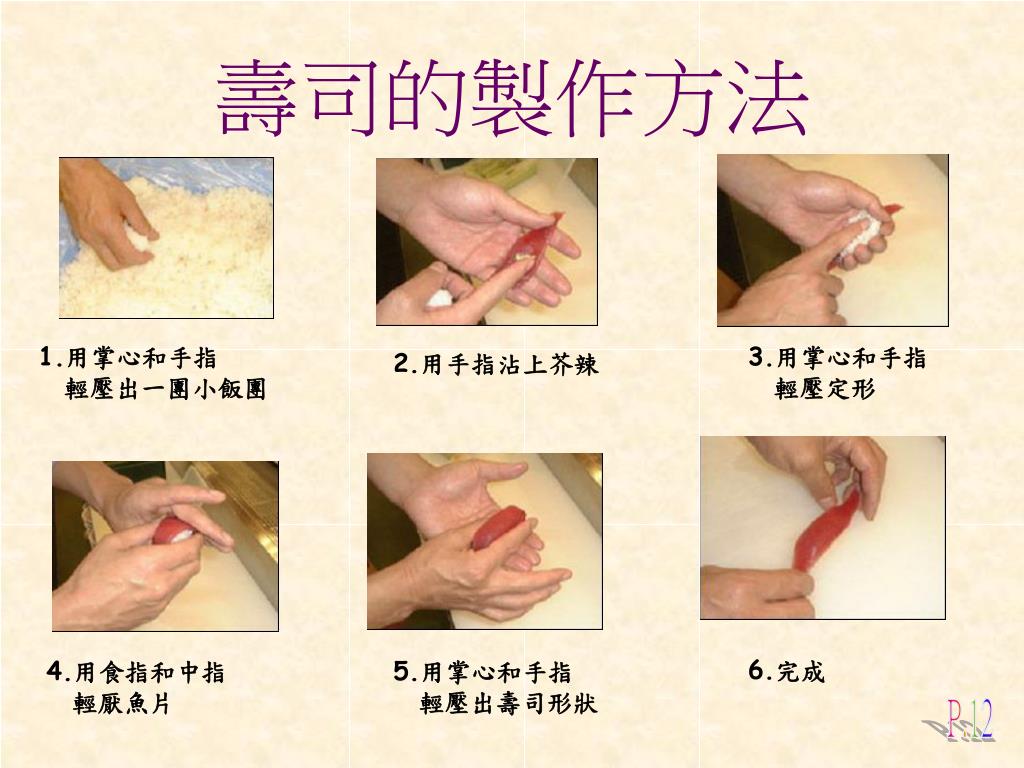 壽司的製作方法

1.用掌心和手指輕壓出一團小飯團

2.用手指沾上芥辣

3.用掌心和手指輕壓定形

4.用食指和中指輕厭魚片

5.用掌心和手指輕壓出壽司形狀

6.完成

P.12