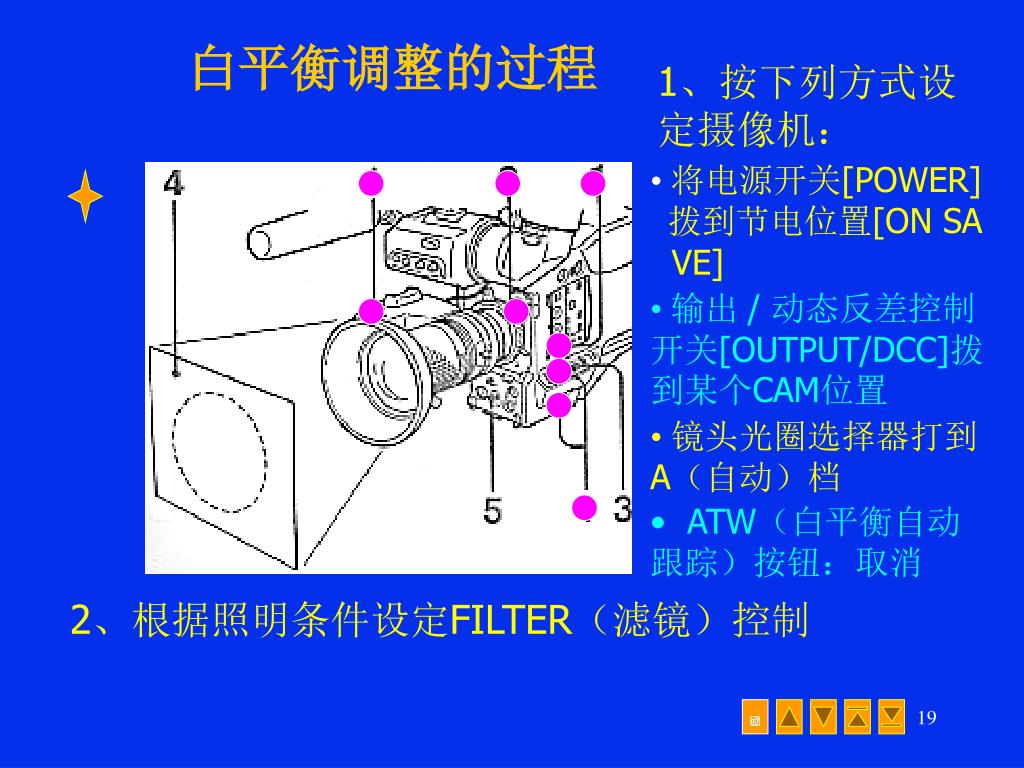 白平衡调整的过程

1、按下列方式设定摄像机：

• 将电源开关[POWER]拨到节电位置[ON SAVE]

• 输出 / 动态反差控制开关[OUTPUT/DCC]拨到某个CAM位置

• 镜头光圈选择器打到A（自动）档

• ATW（白平衡自动跟踪）按钮：取消

4

5

3

2、根据照明条件设定FILTER（滤镜）控制

19