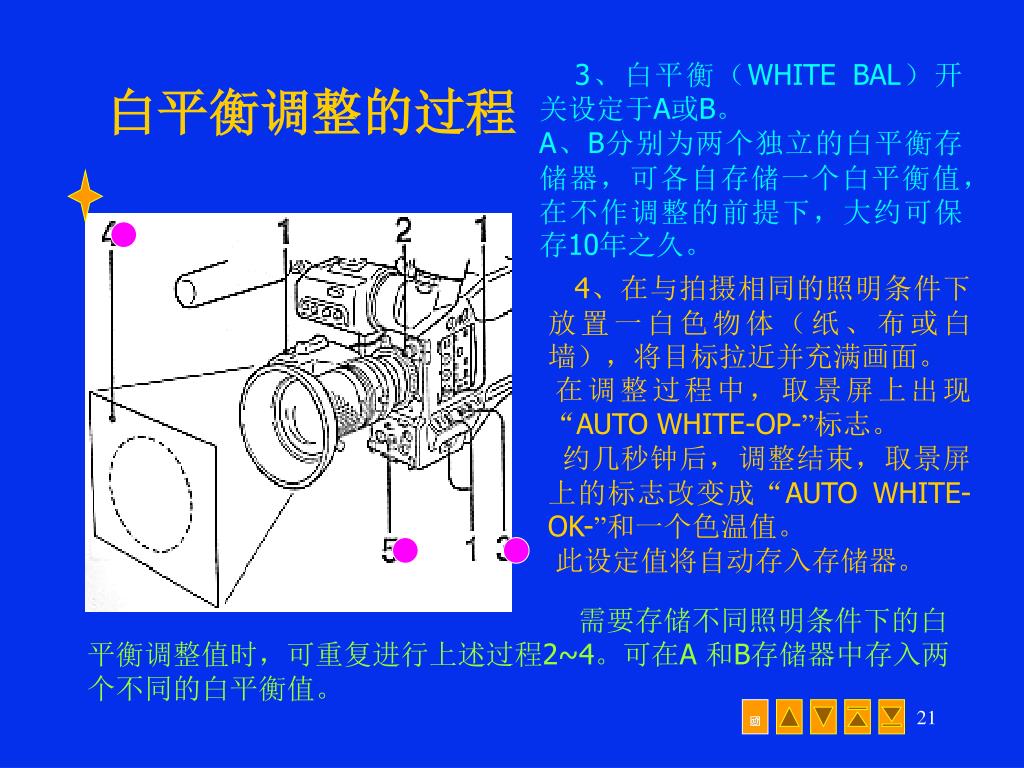 白平衡调整的过程

3、白平衡（WHITE BAL）开关设定于A或B。
A、B分别为两个独立的白平衡存储器，可各自存储一个白平衡值，在不作调整的前提下，大约可保存10年之久。

4、在与拍摄相同的照明条件下放置一白色物体（纸、布或白墙），将目标拉近并充满画面。
在调整过程中，取景屏上出现“AUTO WHITE-OP-”标志。
约几秒钟后，调整结束，取景屏上的标志改变成“AUTO WHITE-OK-”和一个色温值。
此设定值将自动存入存储器。

4 1 2 1
5 1 3

需要存储不同照明条件下的白平衡调整值时，可重复进行上述过程2~4。可在A 和B存储器中存入两个不同的白平衡值。

21