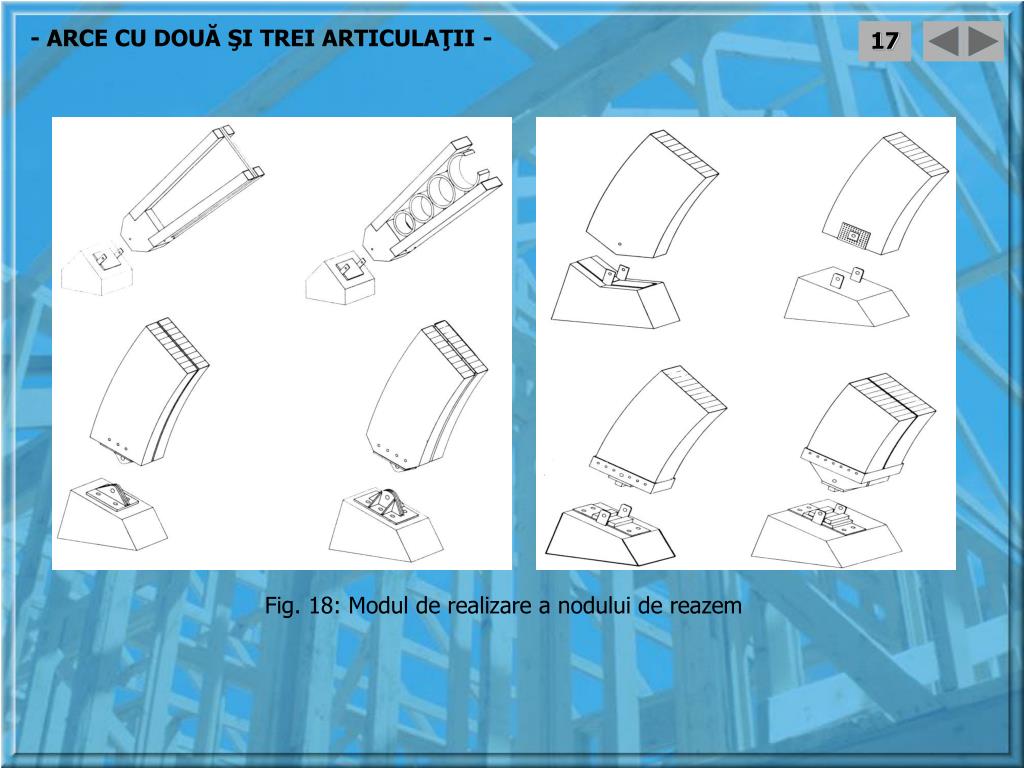 - ARCE CU DOUĂ ŞI TREI ARTICULAŢII -

17

Fig. 18: Modul de realizare a nodului de reazem