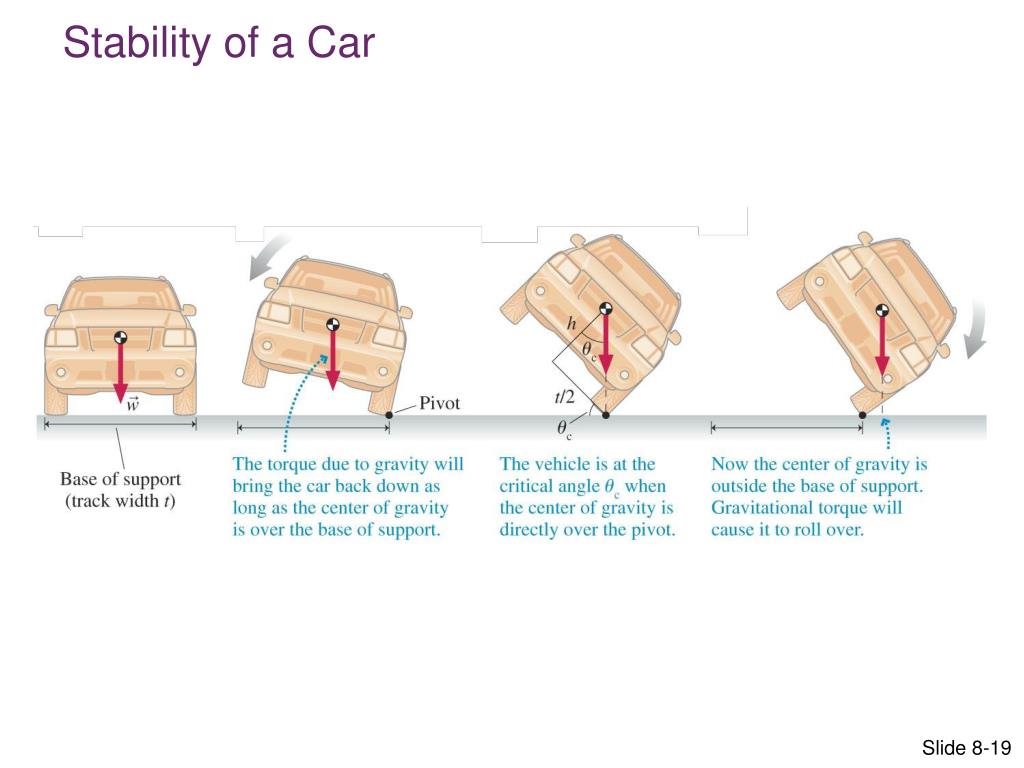 Stability of a Car

$\vec{w}$

Base of support (track width $t$)

Pivot

The torque due to gravity will bring the car back down as long as the center of gravity is over the base of support.

$h$

$\theta_c$

$t/2$

$\theta_c$

The vehicle is at the critical angle $\theta_c$ when the center of gravity is directly over the pivot.

Now the center of gravity is outside the base of support. Gravitational torque will cause it to roll over.

Slide 8-19