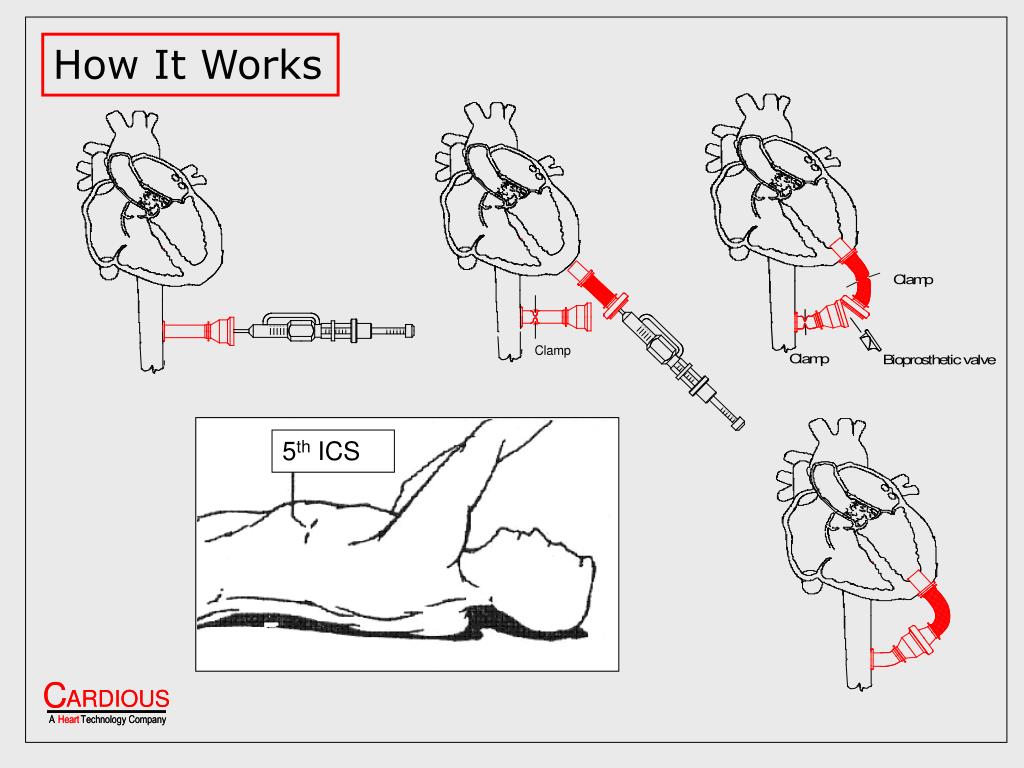 How It Works

Clamp

Clamp

Clamp

Bioprosthetic valve

5$^{th}$ ICS

CARDIOUS
A Heart Technology Company