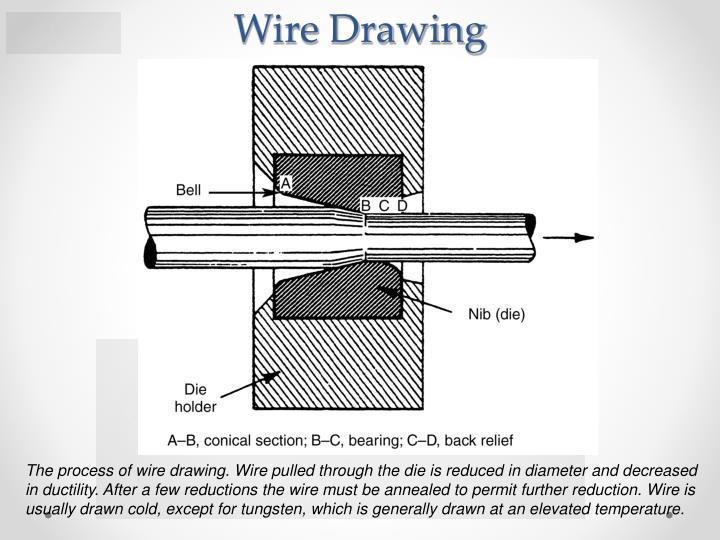 Wire Drawing

Bell

A

B C D

Nib (die)

Die holder

A–B, conical section; B–C, bearing; C–D, back relief

The process of wire drawing. Wire pulled through the die is reduced in diameter and decreased in ductility. After a few reductions the wire must be annealed to permit further reduction. Wire is usually drawn cold, except for tungsten, which is generally drawn at an elevated temperature.