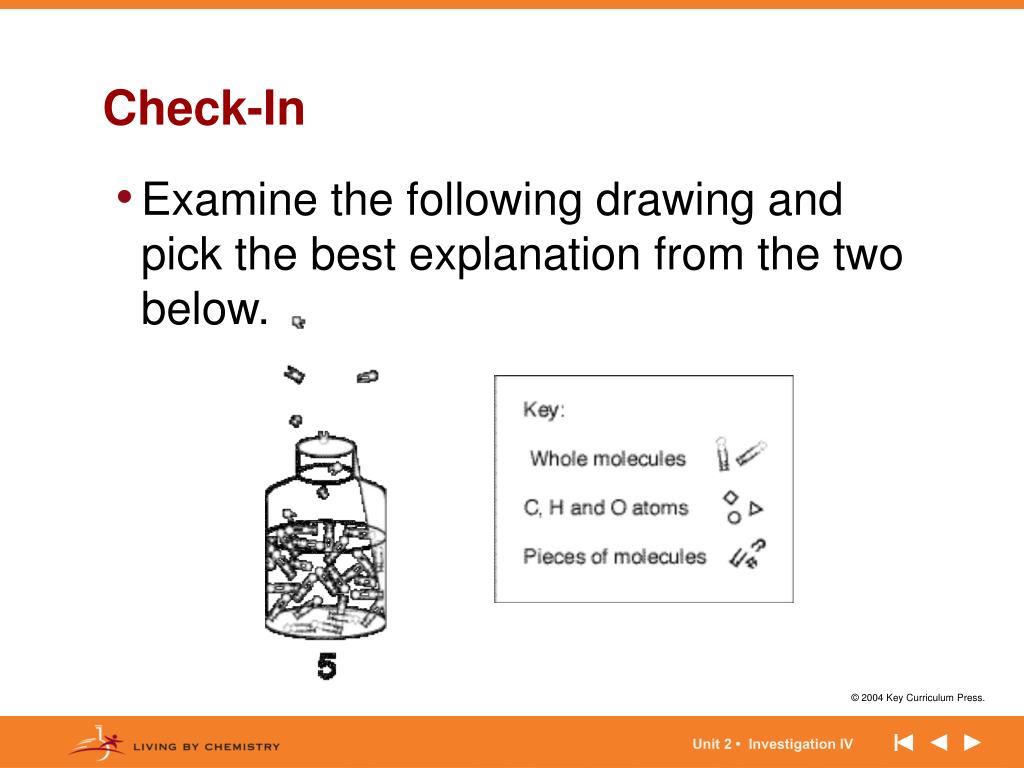 Check-In

• Examine the following drawing and pick the best explanation from the two below.

5

Key:
Whole molecules
C, H and O atoms
Pieces of molecules

© 2004 Key Curriculum Press.

LIVING BY CHEMISTRY

Unit 2 • Investigation IV