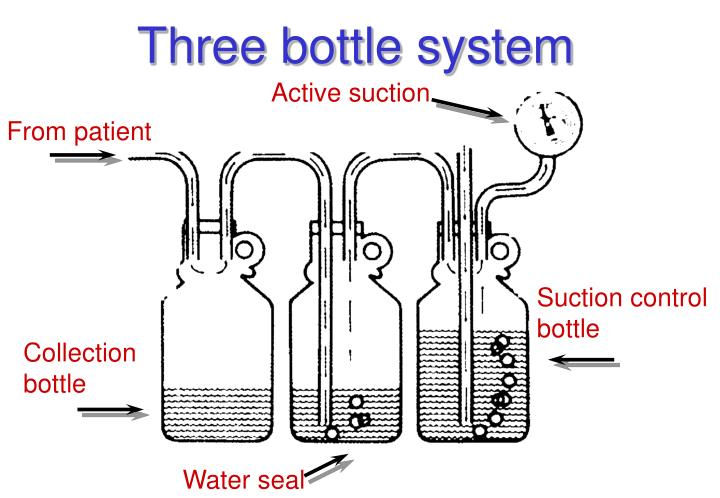 Three bottle system

Active suction

From patient

Suction control bottle

Collection bottle

Water seal