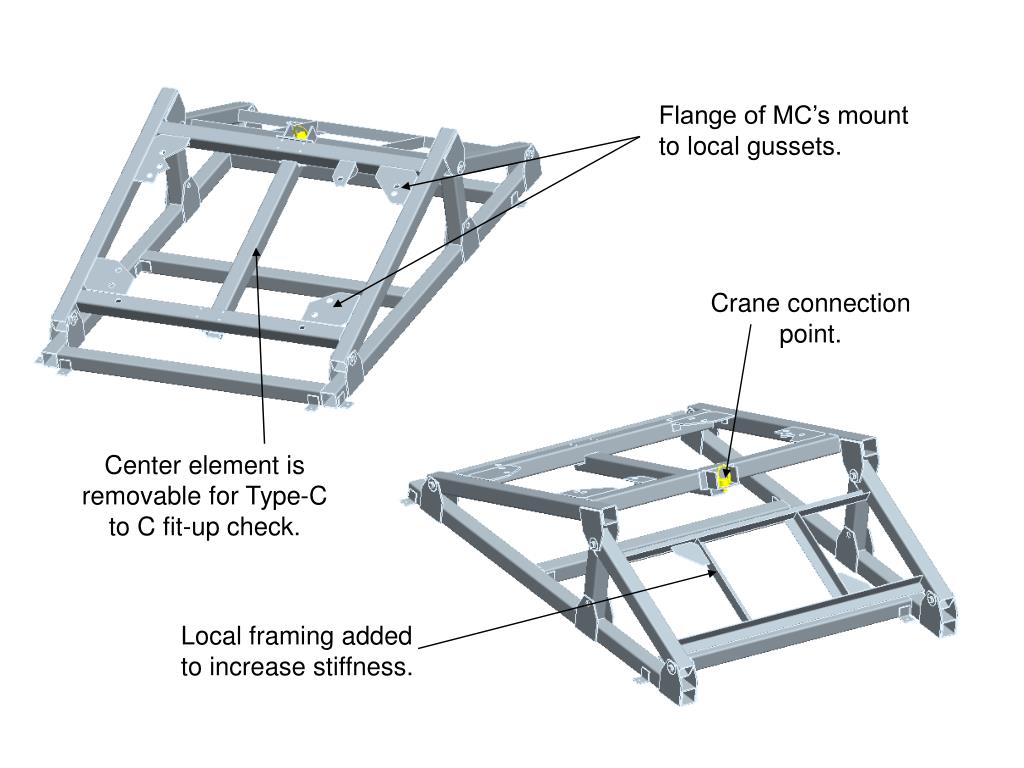 Flange of MC’s mount to local gussets.

Crane connection point.

Center element is removable for Type-C to C fit-up check.

Local framing added to increase stiffness.