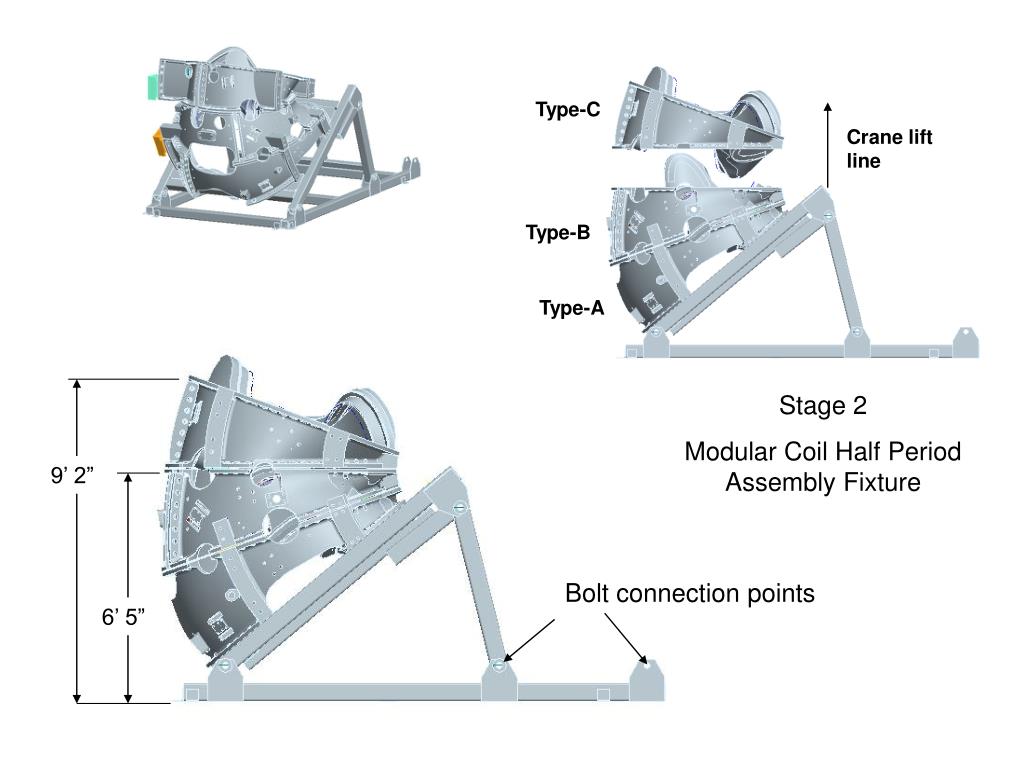 Type-C

Crane lift line

Type-B

Type-A

Stage 2

Modular Coil Half Period Assembly Fixture

9’ 2”

6’ 5”

Bolt connection points