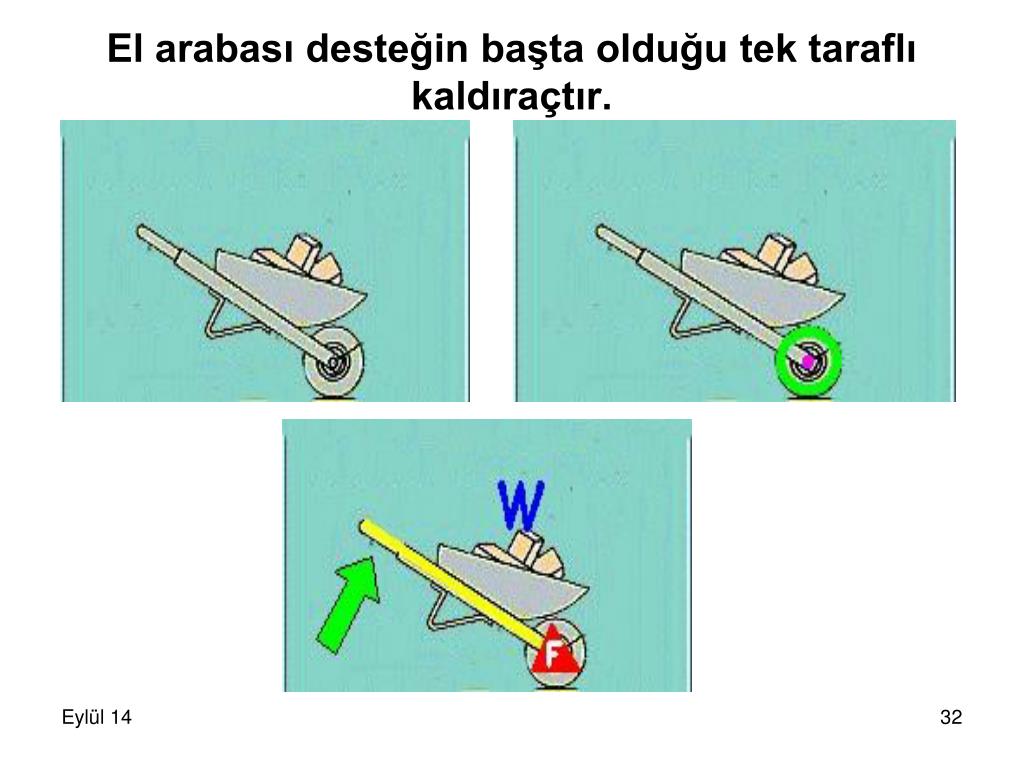 El arabası desteğin başta olduğu tek taraflı kaldıraçtır.

W

F

Eylül 14

32