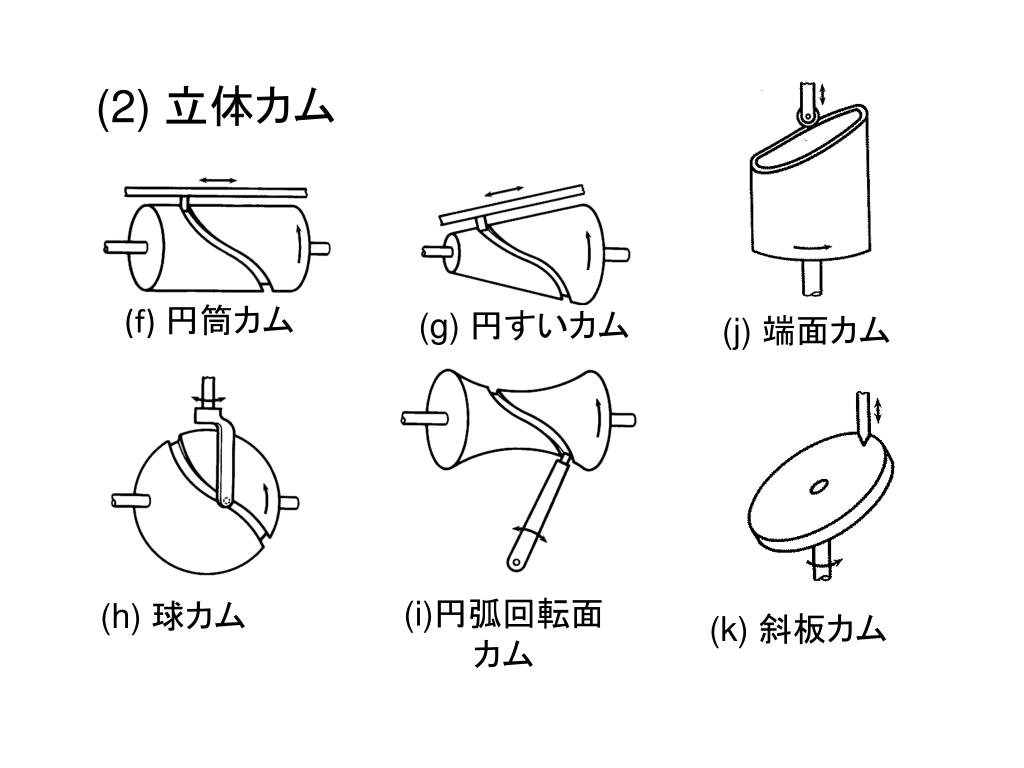 (2) 立体カム

(f) 円筒カム

(g) 円すいカム

(j) 端面カム

(h) 球カム

(i)円弧回転面カム

(k) 斜板カム