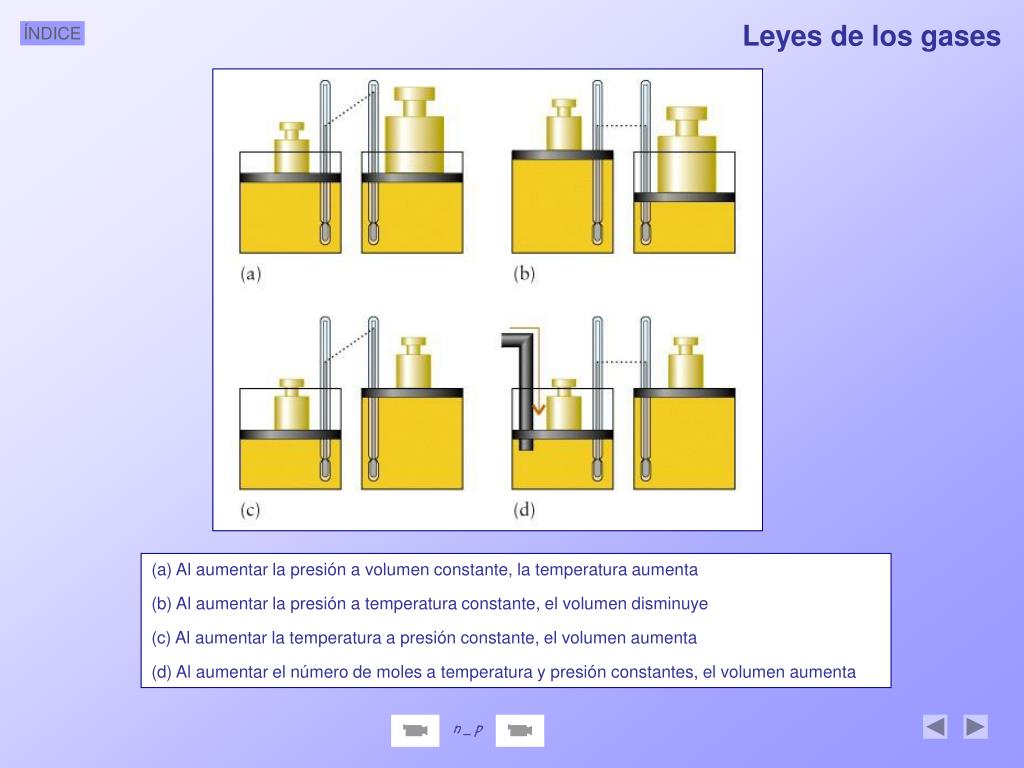 ÍNDICE

Leyes de los gases

(a)

(b)

(c)

(d)

(a) Al aumentar la presión a volumen constante, la temperatura aumenta

(b) Al aumentar la presión a temperatura constante, el volumen disminuye

(c) Al aumentar la temperatura a presión constante, el volumen aumenta

(d) Al aumentar el número de moles a temperatura y presión constantes, el volumen aumenta

n _ p