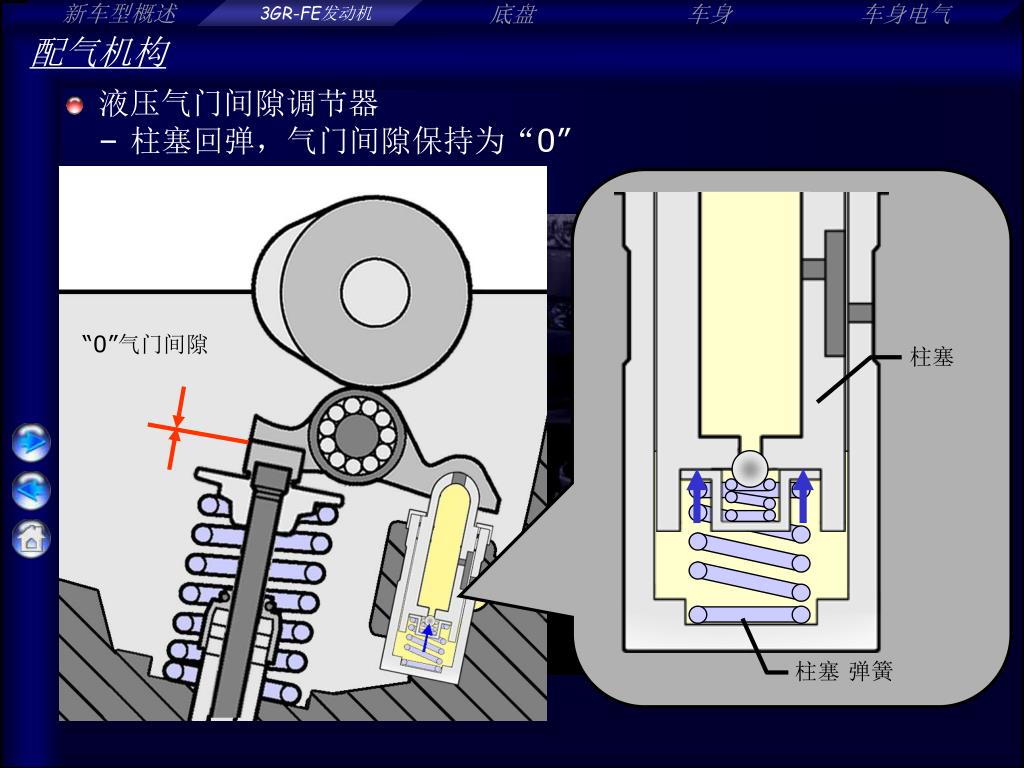 新车型概述　3GR-FE发动机　底盘　车身　车身电气

配气机构

液压气门间隙调节器
– 柱塞回弹，气门间隙保持为“0”

“0”气门间隙

柱塞

柱塞 弹簧