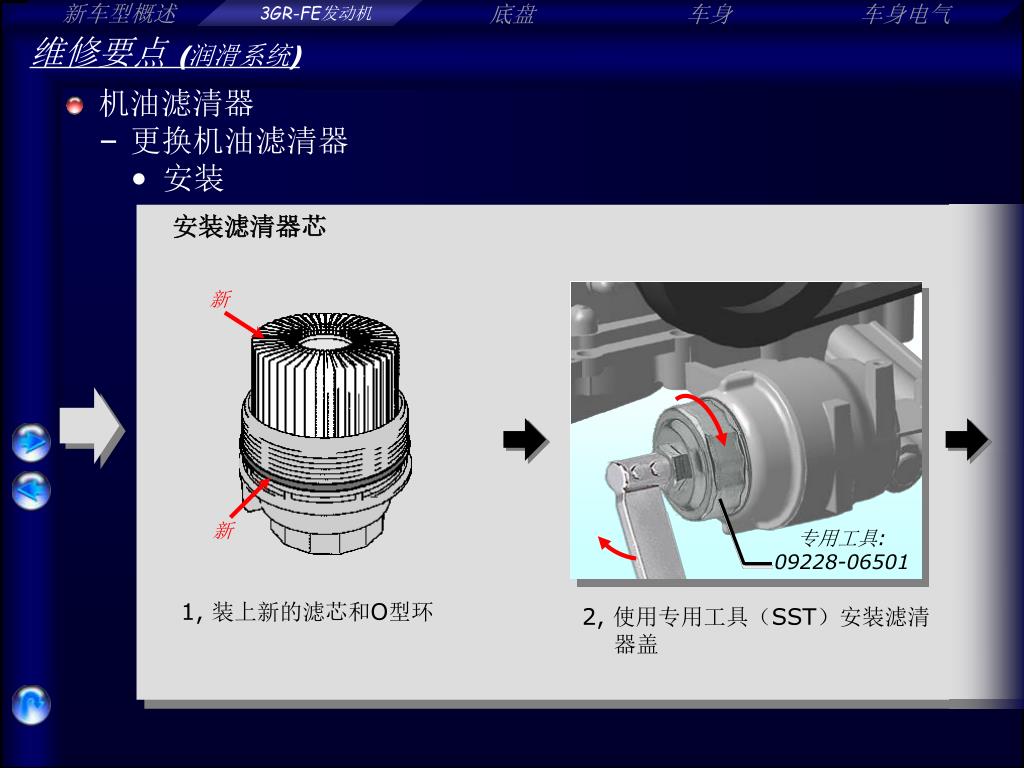 新车型概述　3GR-FE发动机　底盘　车身　车身电气

维修要点 (润滑系统)

机油滤清器
– 更换机油滤清器
• 安装

安装滤清器芯

新

新

1, 装上新的滤芯和O型环

专用工具:
09228-06501

2, 使用专用工具（SST）安装滤清器盖