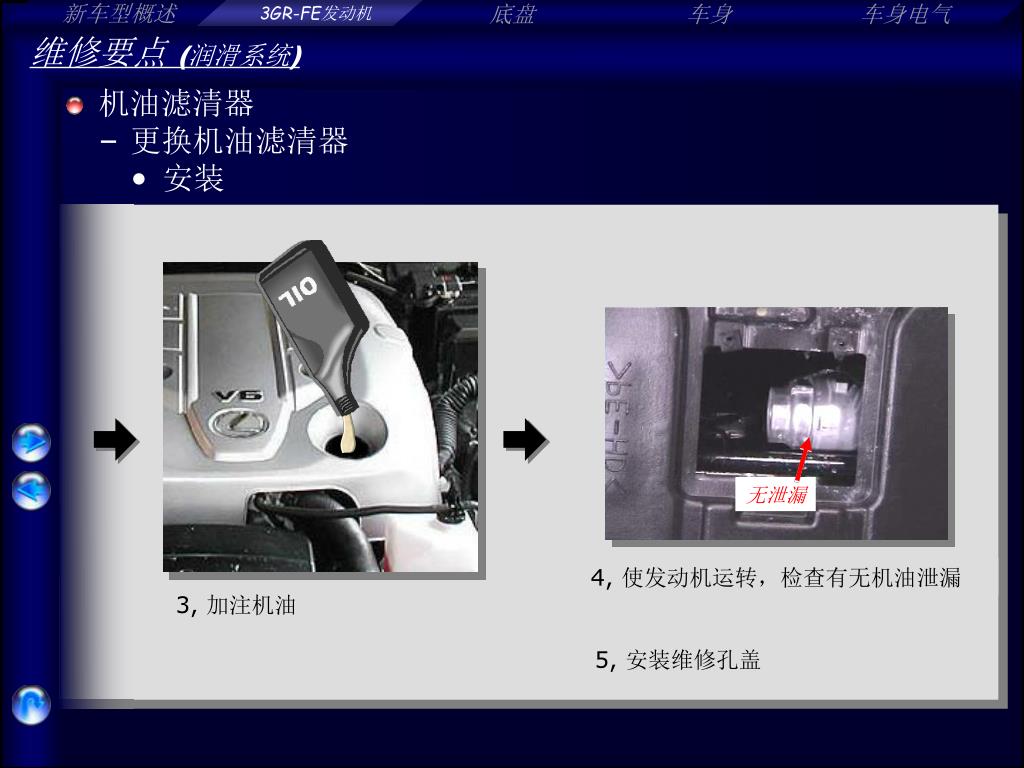 新车型概述 3GR-FE发动机 底盘 车身 车身电气

维修要点 (润滑系统)

机油滤清器

– 更换机油滤清器

• 安装

OIL

V6

无泄漏

3, 加注机油

4, 使发动机运转，检查有无机油泄漏

5, 安装维修孔盖