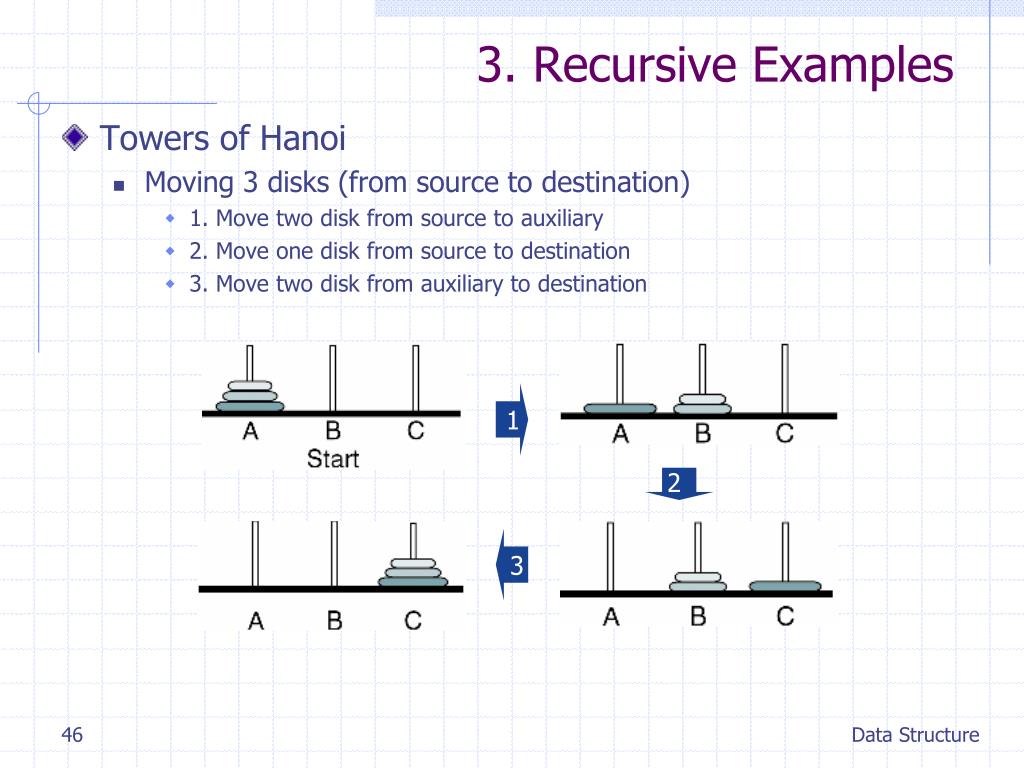 3. Recursive Examples

Towers of Hanoi

Moving 3 disks (from source to destination)

1. Move two disk from source to auxiliary

2. Move one disk from source to destination

3. Move two disk from auxiliary to destination

A B C
Start

1

A B C

2

A B C

3

A B C

46

Data Structure