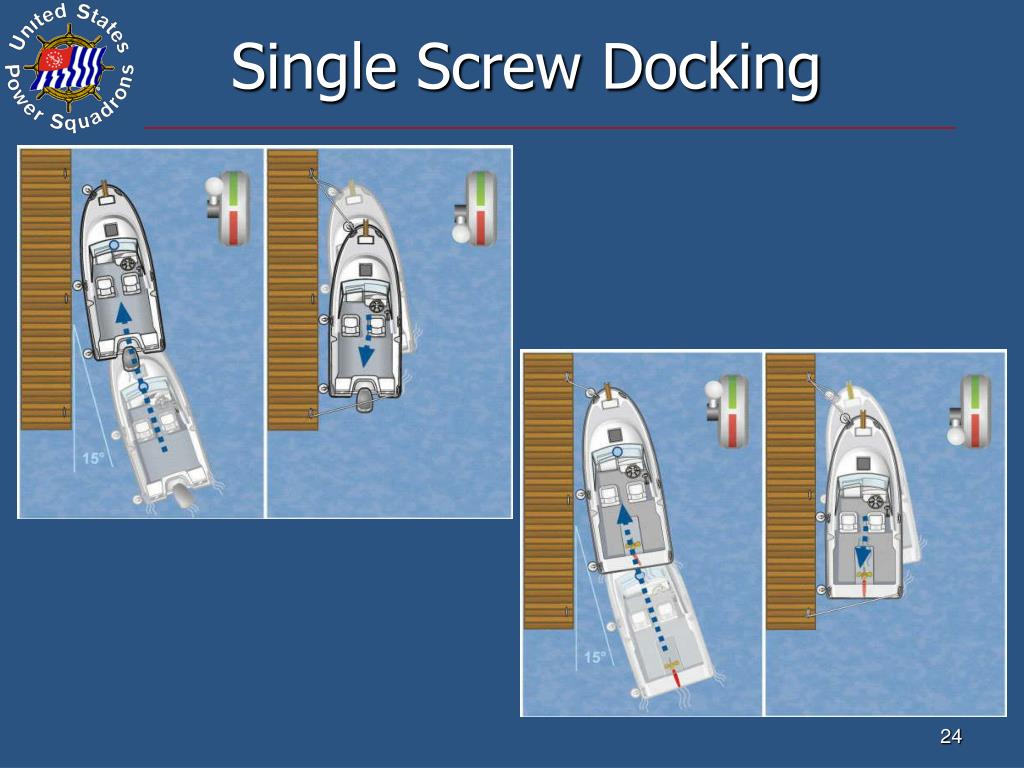 United States Power Squadrons

Single Screw Docking

15°

15°

24