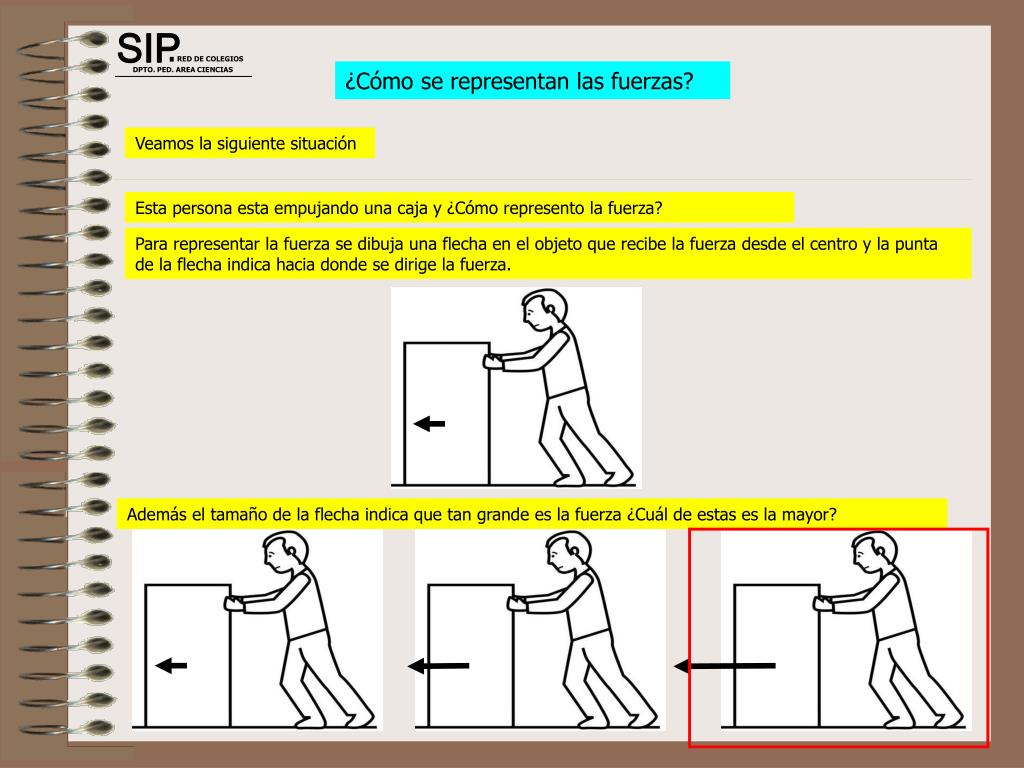 SIP. RED DE COLEGIOS
DPTO. PED. AREA CIENCIAS

¿Cómo se representan las fuerzas?

Veamos la siguiente situación

Esta persona esta empujando una caja y ¿Cómo represento la fuerza?

Para representar la fuerza se dibuja una flecha en el objeto que recibe la fuerza desde el centro y la punta de la flecha indica hacia donde se dirige la fuerza.

Además el tamaño de la flecha indica que tan grande es la fuerza ¿Cuál de estas es la mayor?