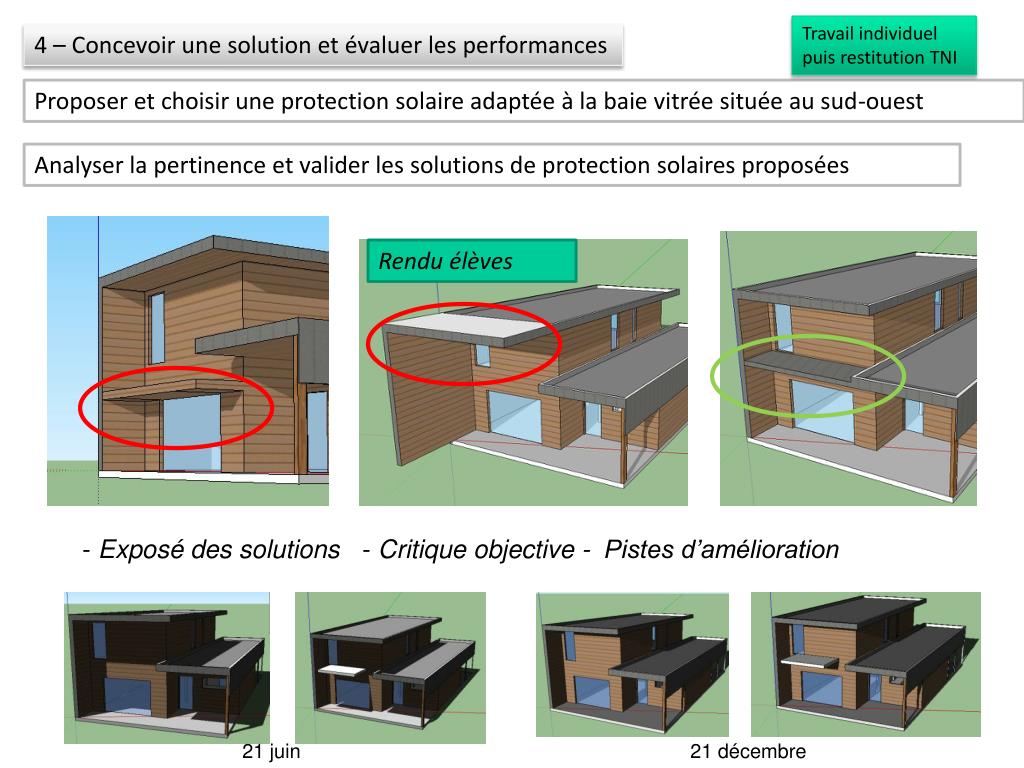 4 – Concevoir une solution et évaluer les performances

Travail individuel puis restitution TNI

Proposer et choisir une protection solaire adaptée à la baie vitrée située au sud-ouest

Analyser la pertinence et valider les solutions de protection solaires proposées

Rendu élèves

- Exposé des solutions - Critique objective - Pistes d'amélioration

21 juin

21 décembre