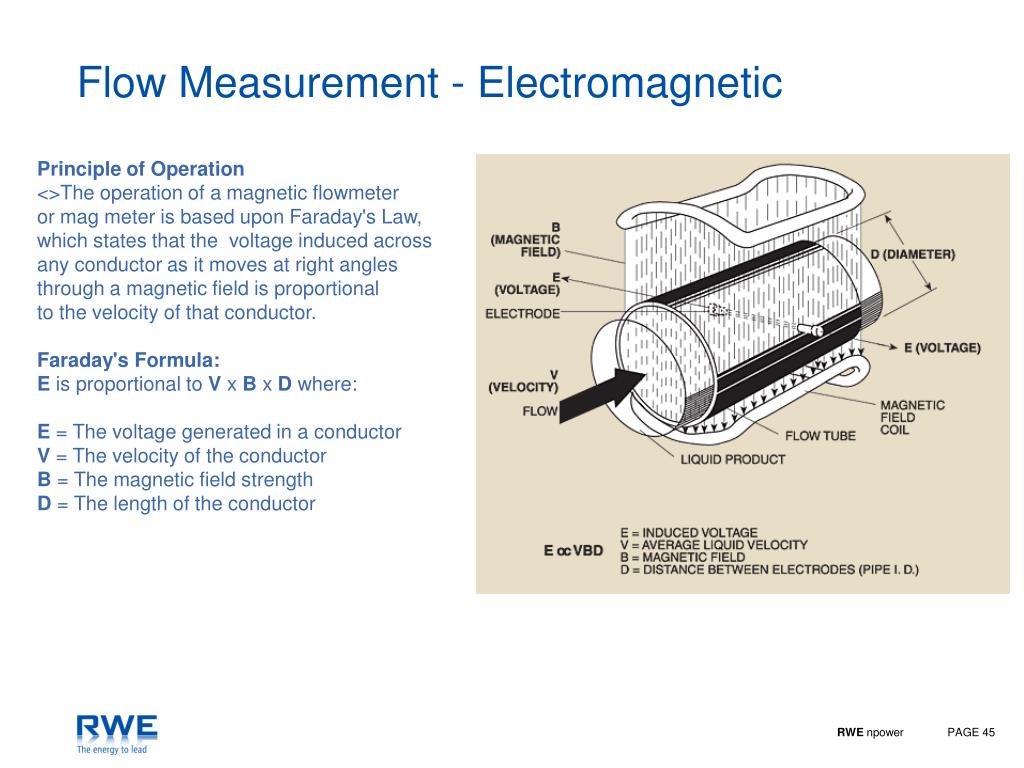 Flow Measurement - Electromagnetic

Principle of Operation
<>The operation of a magnetic flowmeter or mag meter is based upon Faraday's Law, which states that the voltage induced across any conductor as it moves at right angles through a magnetic field is proportional to the velocity of that conductor.

Faraday's Formula:
E is proportional to V x B x D where:

E = The voltage generated in a conductor
V = The velocity of the conductor
B = The magnetic field strength
D = The length of the conductor

B (MAGNETIC FIELD)
E (VOLTAGE)
ELECTRODE
V (VELOCITY)
FLOW
D (DIAMETER)
E (VOLTAGE)
MAGNETIC FIELD COIL
FLOW TUBE
LIQUID PRODUCT

$E \propto VBD$
E = INDUCED VOLTAGE
V = AVERAGE LIQUID VELOCITY
B = MAGNETIC FIELD
D = DISTANCE BETWEEN ELECTRODES (PIPE I. D.)

RWE
The energy to lead

RWE npower PAGE 45