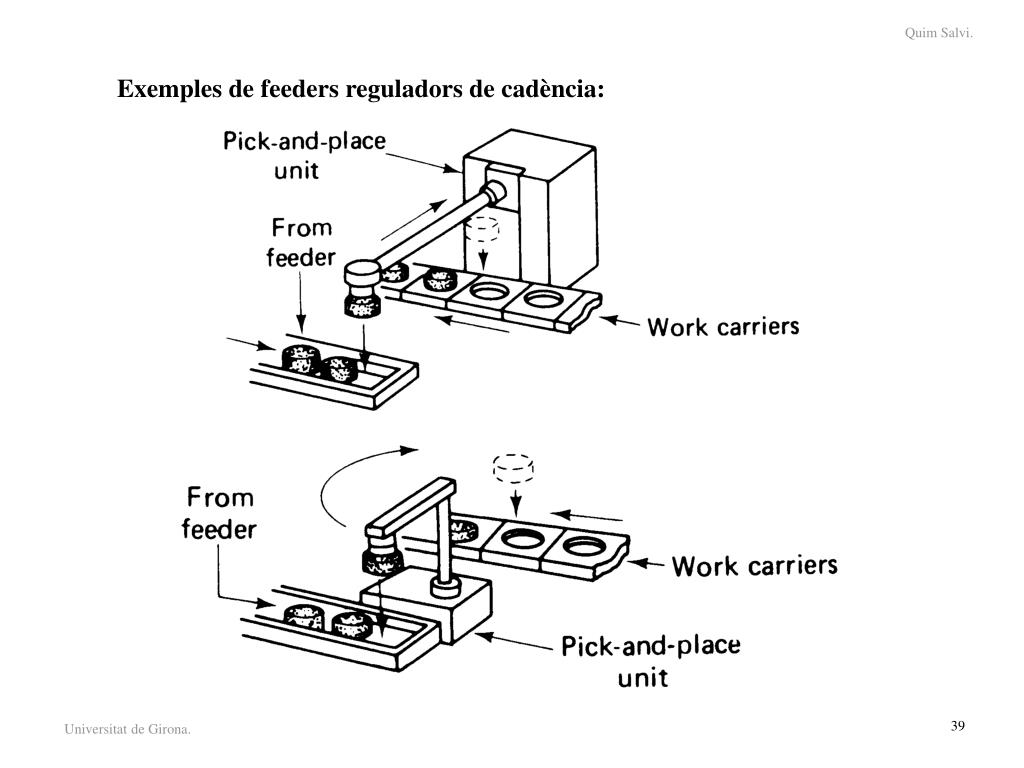 Quim Salvi.

Exemples de feeders reguladors de cadència:

Pick-and-place unit

From feeder

Work carriers

From feeder

Work carriers

Pick-and-place unit

Universitat de Girona.

39