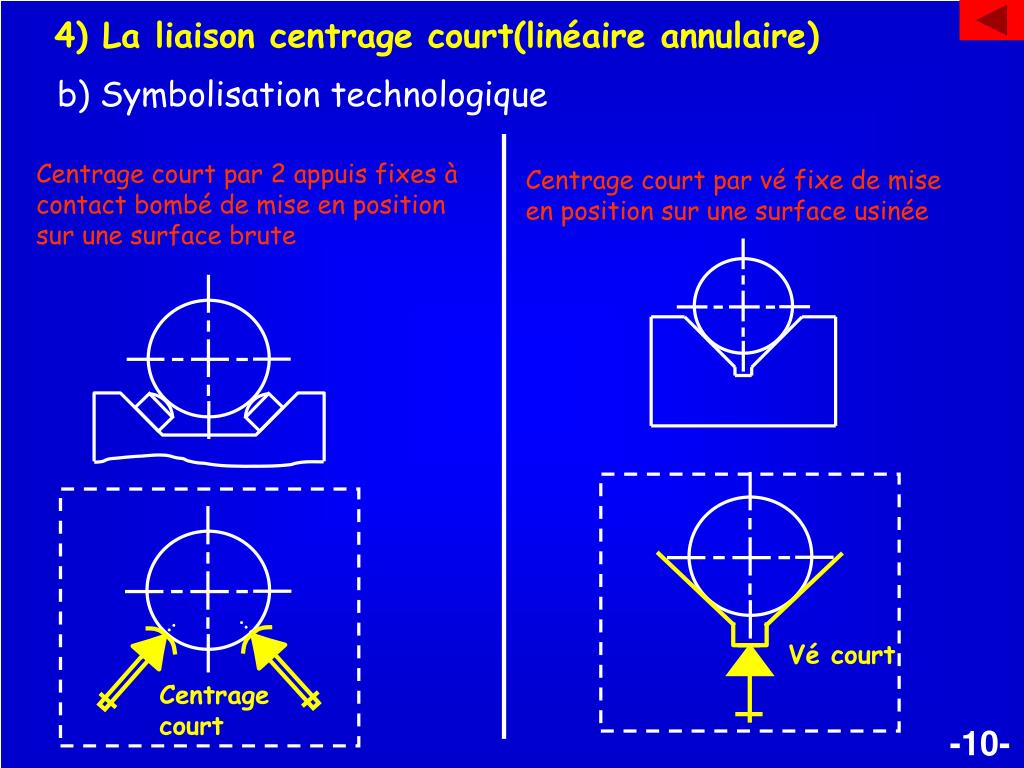 4) La liaison centrage court(linéaire annulaire)

b) Symbolisation technologique

Centrage court par 2 appuis fixes à contact bombé de mise en position sur une surface brute

Centrage court

Centrage court par vé fixe de mise en position sur une surface usinée

Vé court

-10-