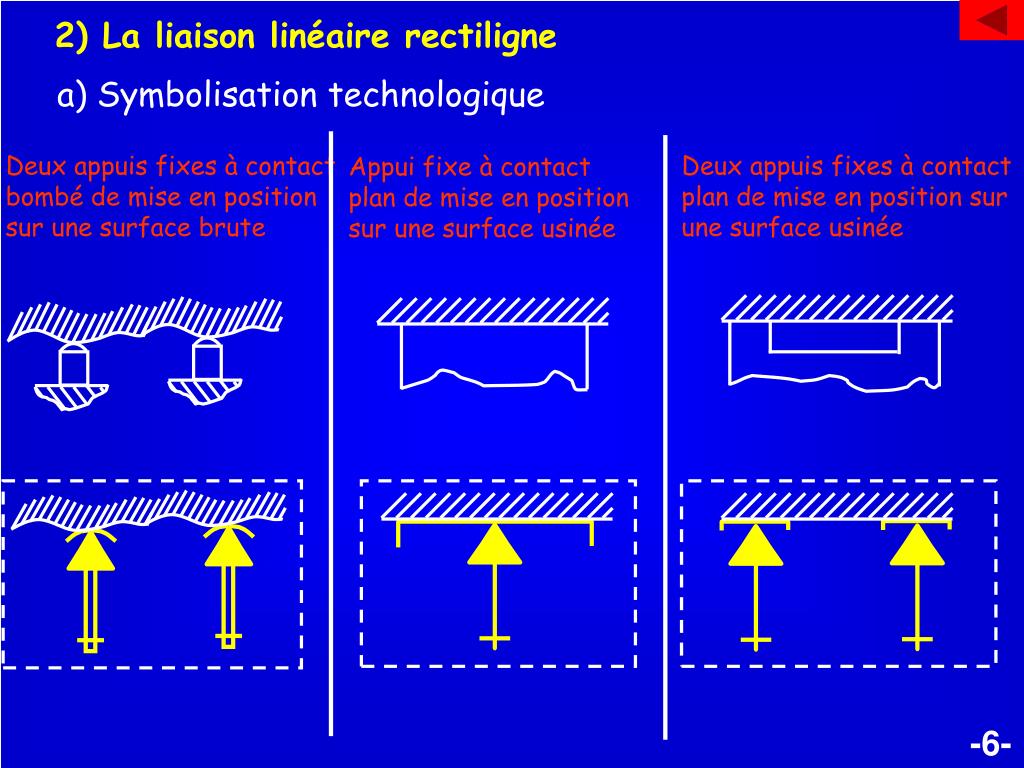 2) La liaison linéaire rectiligne

a) Symbolisation technologique

Deux appuis fixes à contact bombé de mise en position sur une surface brute

Appui fixe à contact plan de mise en position sur une surface usinée

Deux appuis fixes à contact plan de mise en position sur une surface usinée

-6-