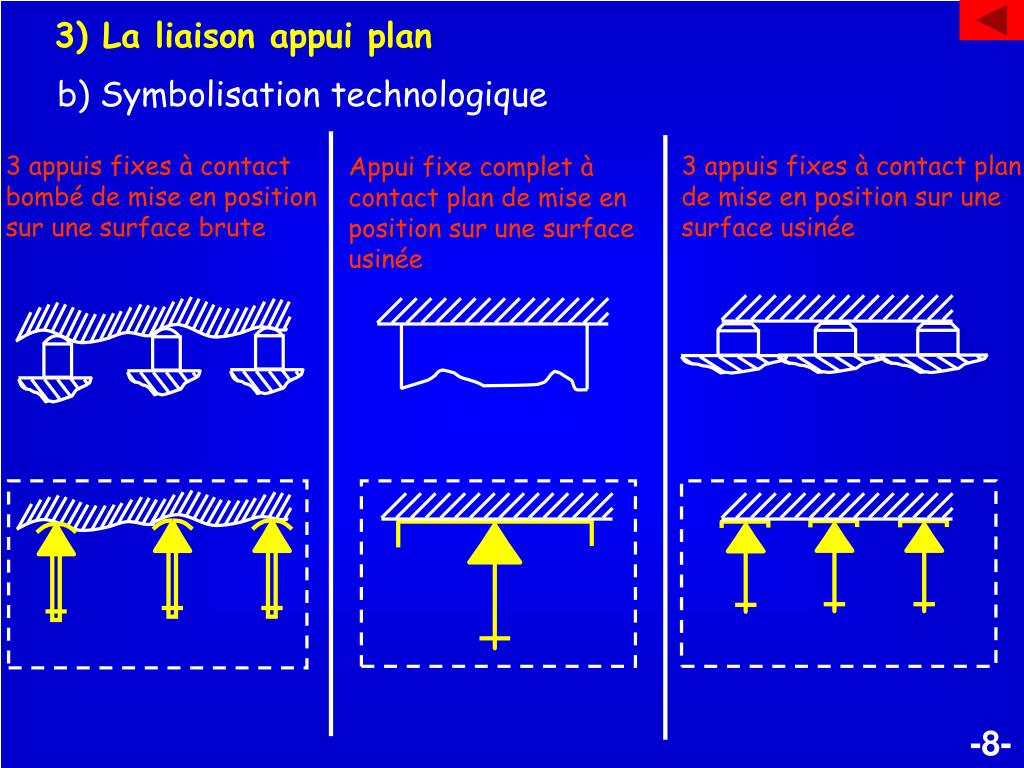 3) La liaison appui plan

b) Symbolisation technologique

3 appuis fixes à contact bombé de mise en position sur une surface brute

Appui fixe complet à contact plan de mise en position sur une surface usinée

3 appuis fixes à contact plan de mise en position sur une surface usinée

-8-