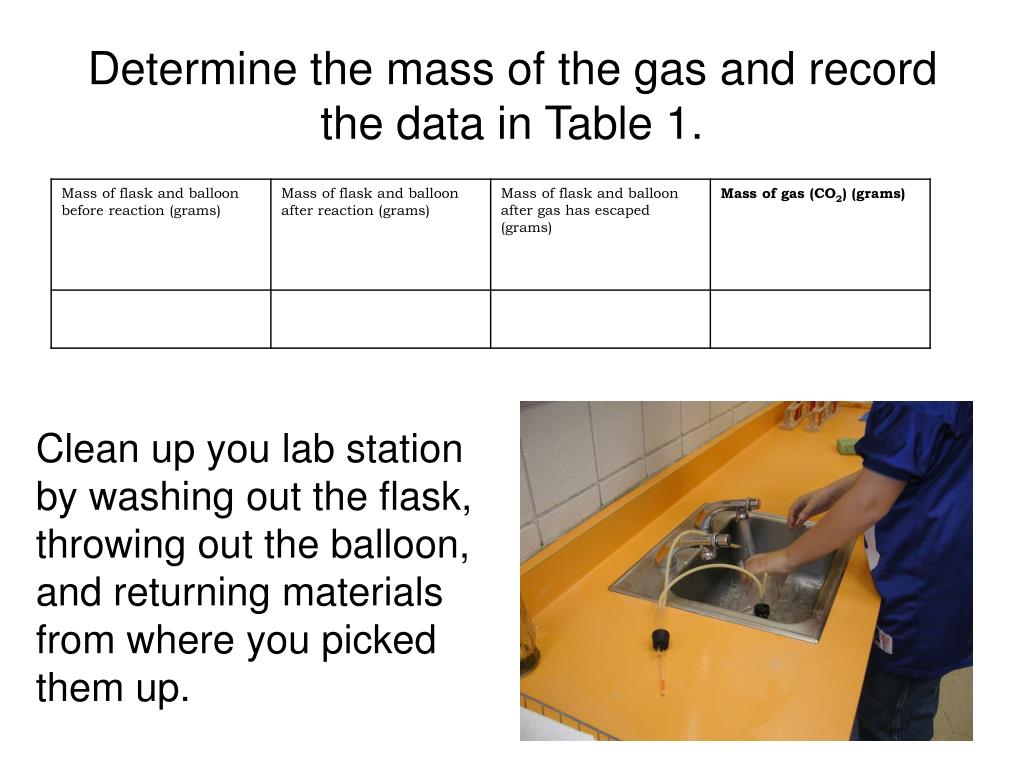 Determine the mass of the gas and record the data in Table 1.

| Mass of flask and balloon before reaction (grams) | Mass of flask and balloon after reaction (grams) | Mass of flask and balloon after gas has escaped (grams) | **Mass of gas ($CO_2$) (grams)** |
|---|---|---|---|
| | | | |

Clean up you lab station by washing out the flask, throwing out the balloon, and returning materials from where you picked them up.