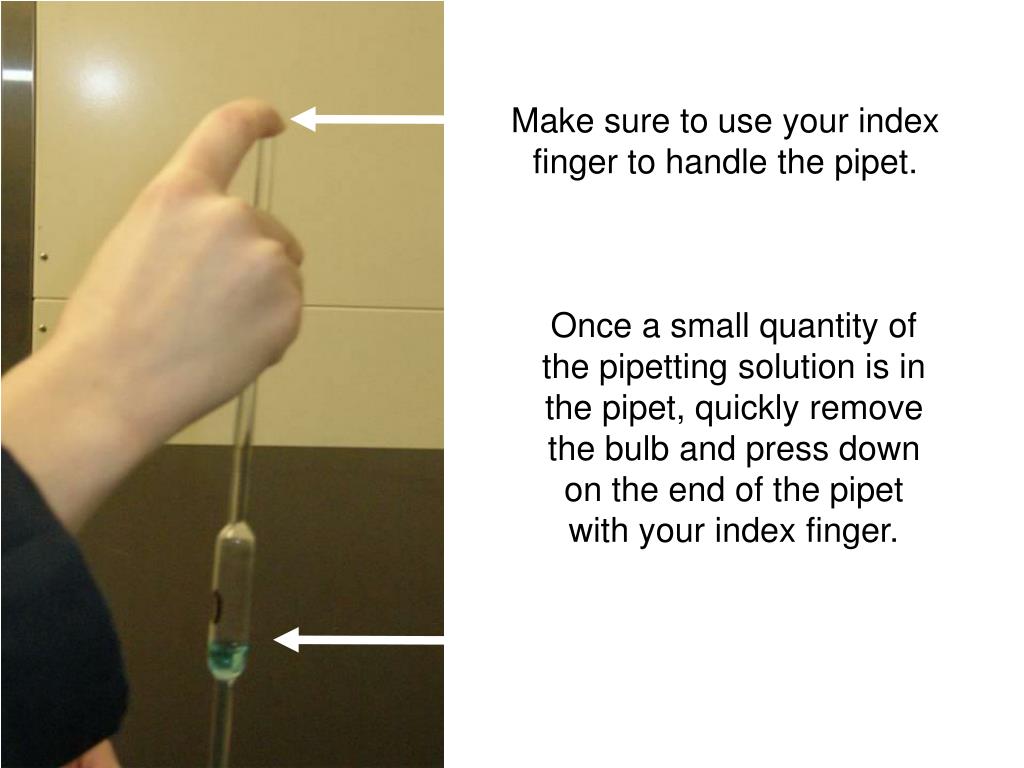 Make sure to use your index finger to handle the pipet.

Once a small quantity of the pipetting solution is in the pipet, quickly remove the bulb and press down on the end of the pipet with your index finger.