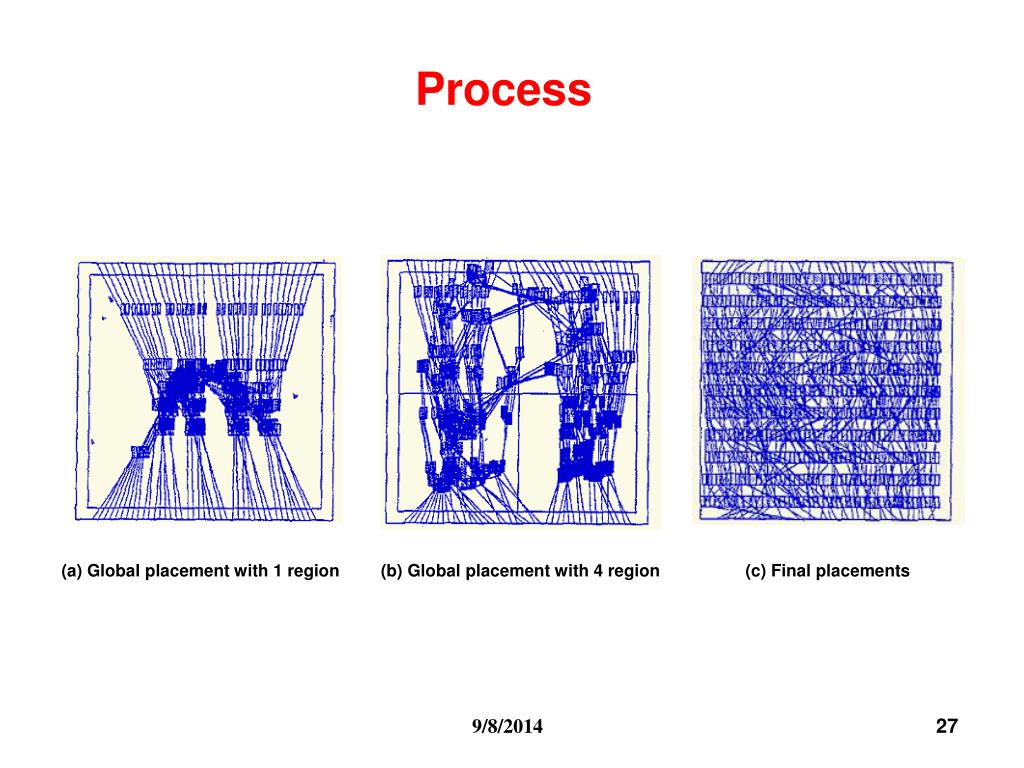 Process

(a) Global placement with 1 region

(b) Global placement with 4 region

(c) Final placements

9/8/2014

27