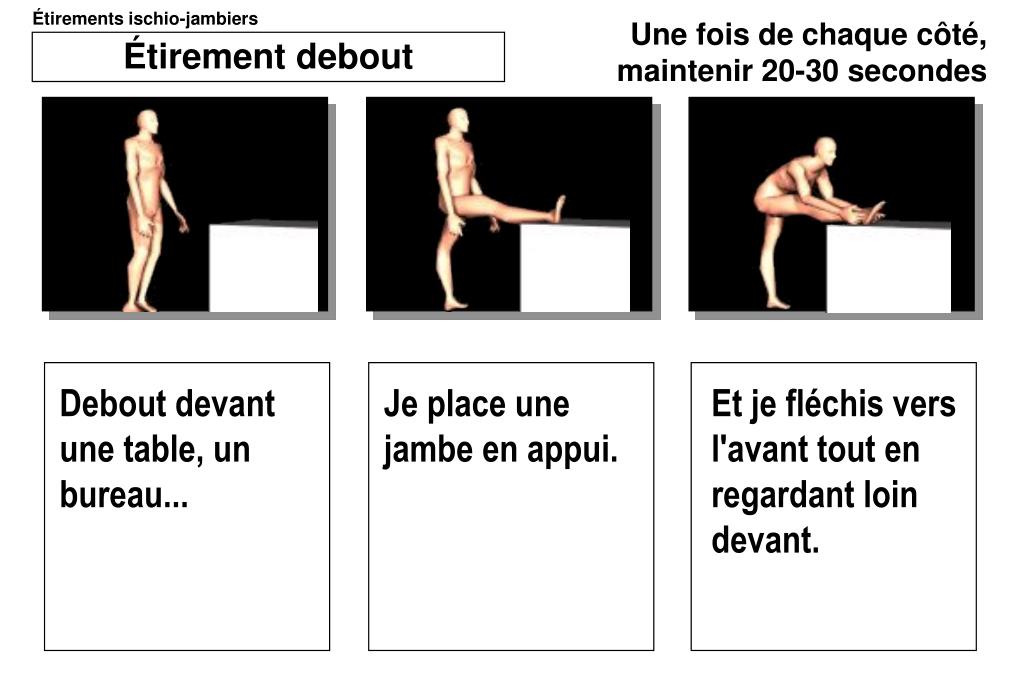 Étirements ischio-jambiers

Étirement debout

Une fois de chaque côté, maintenir 20-30 secondes

Debout devant une table, un bureau...

Je place une jambe en appui.

Et je fléchis vers l'avant tout en regardant loin devant.