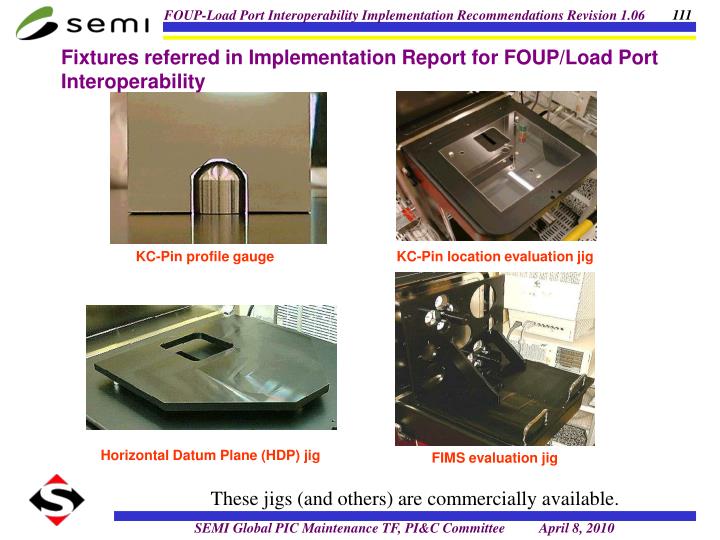 semi

FOUP-Load Port Interoperability Implementation Recommendations Revision 1.06 111

Fixtures referred in Implementation Report for FOUP/Load Port Interoperability

KC-Pin profile gauge

KC-Pin location evaluation jig

Horizontal Datum Plane (HDP) jig

FIMS evaluation jig

These jigs (and others) are commercially available.

SEMI Global PIC Maintenance TF, PI&C Committee April 8, 2010